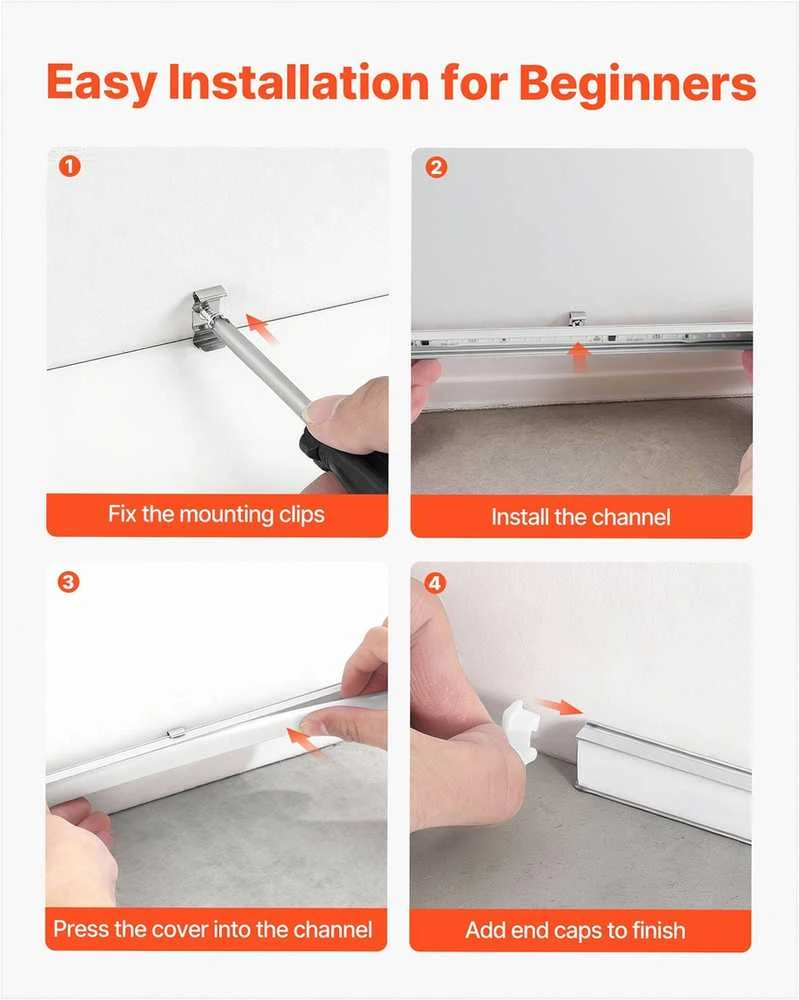 Easy Installation for Beginners

1

Fix the mounting clips

2

Install the channel

3

Press the cover into the channel

4

Add end caps to finish