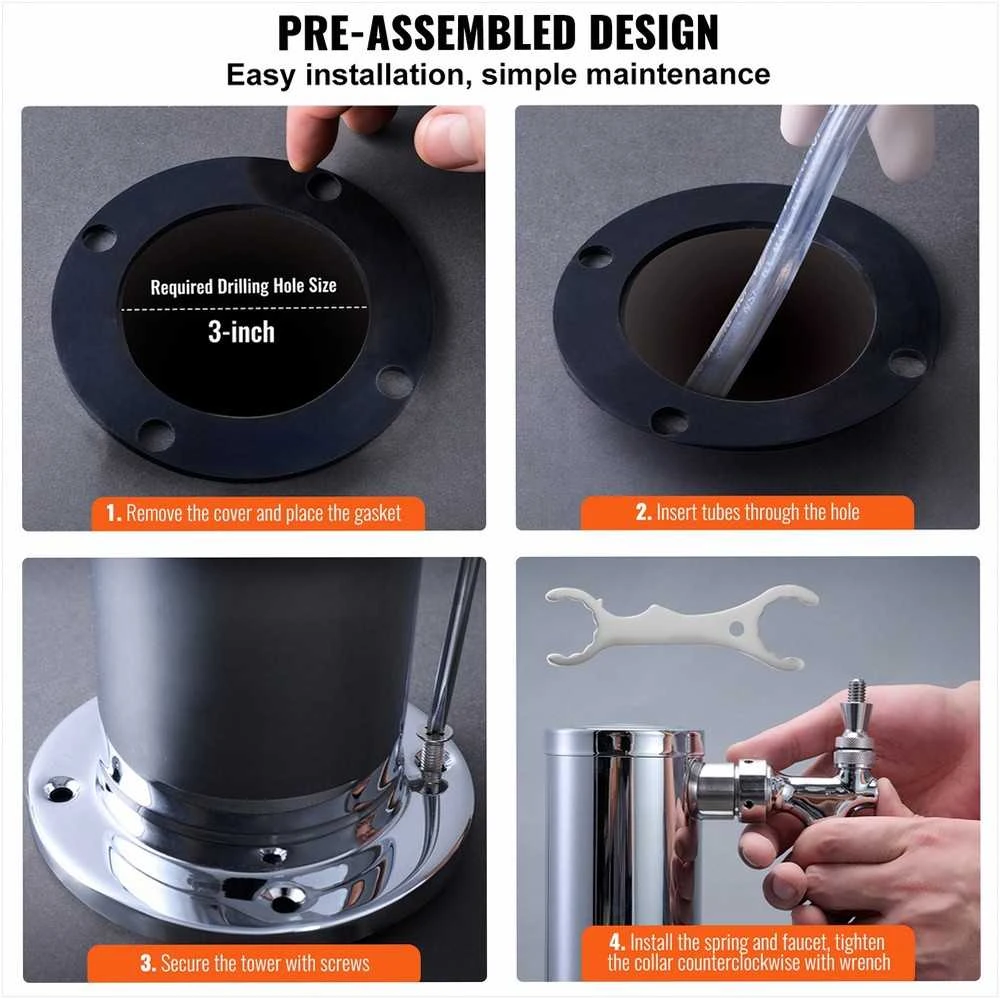 PRE-ASSEMBLED DESIGN
Easy installation, simple maintenance

Required Drilling Hole Size
3-inch

1. Remove the cover and place the gasket

2. Insert tubes through the hole

3. Secure the tower with screws

4. Install the spring and faucet, tighten the collar counterclockwise with wrench