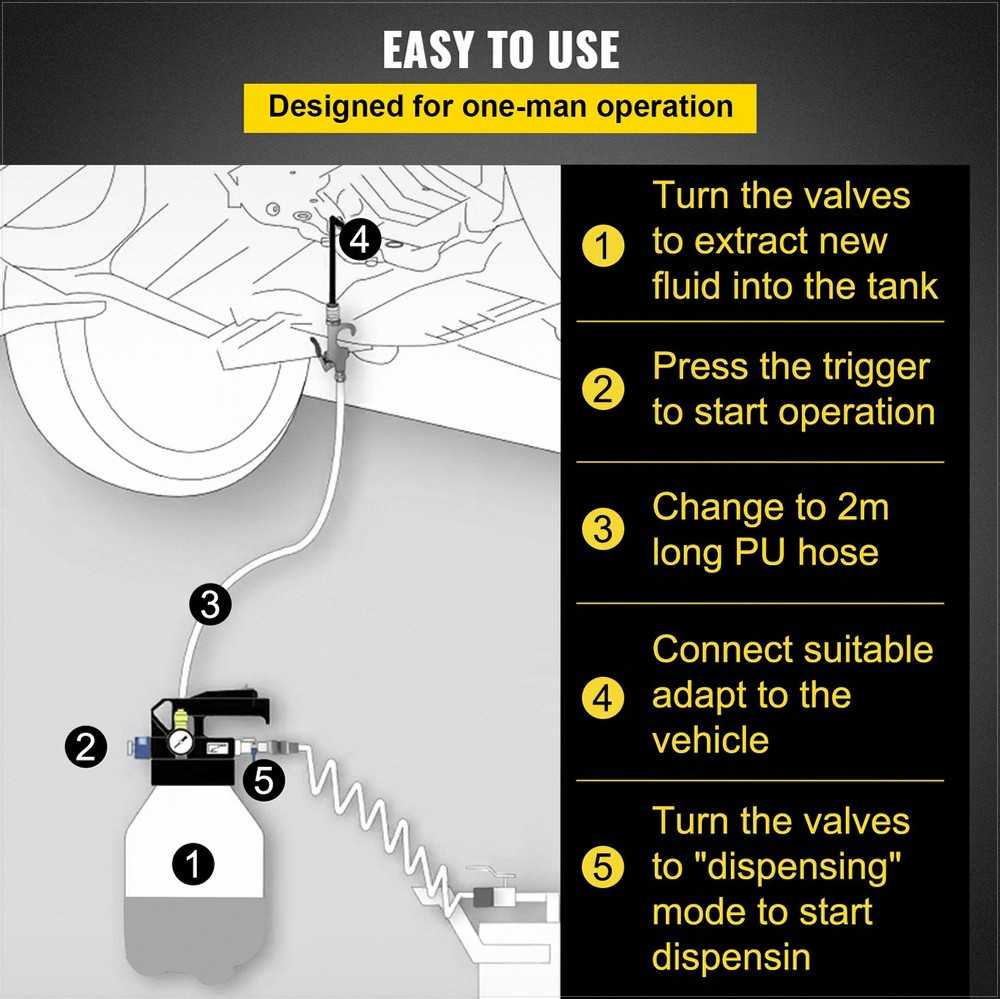 EASY TO USE

Designed for one-man operation

4

3

2

5

1

1 Turn the valves to extract new fluid into the tank

2 Press the trigger to start operation

3 Change to 2m long PU hose

4 Connect suitable adapt to the vehicle

5 Turn the valves to "dispensing" mode to start dispensin