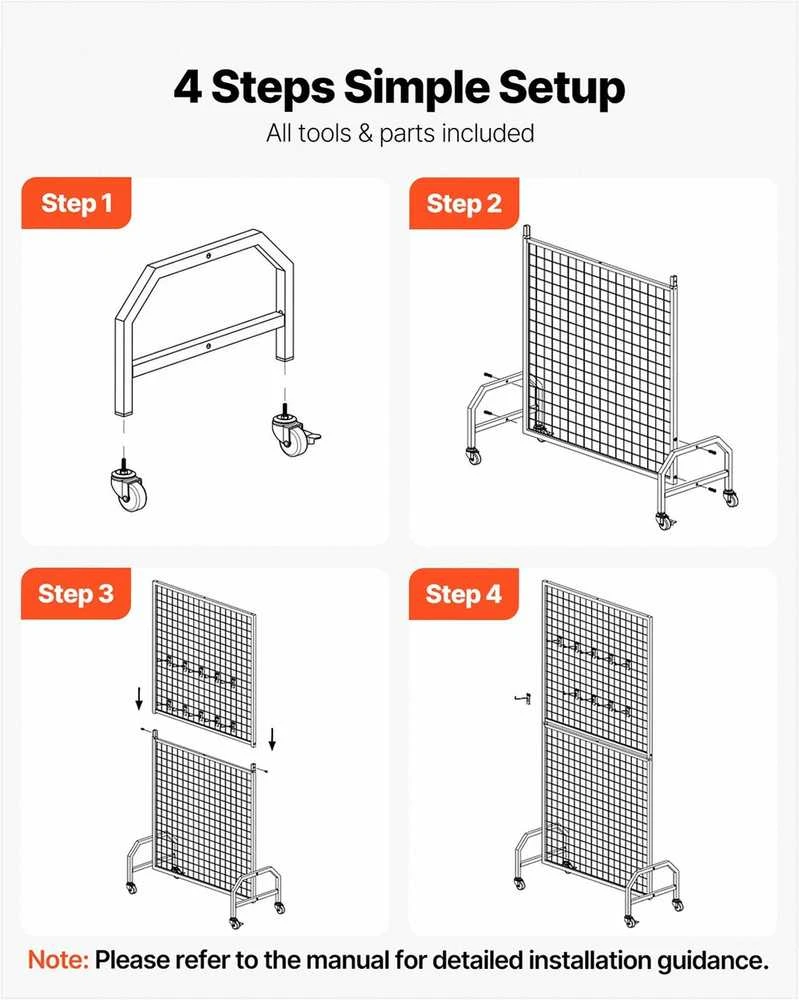 4 Steps Simple Setup

All tools & parts included

Step 1

Step 2

Step 3

Step 4

Note: Please refer to the manual for detailed installation guidance.