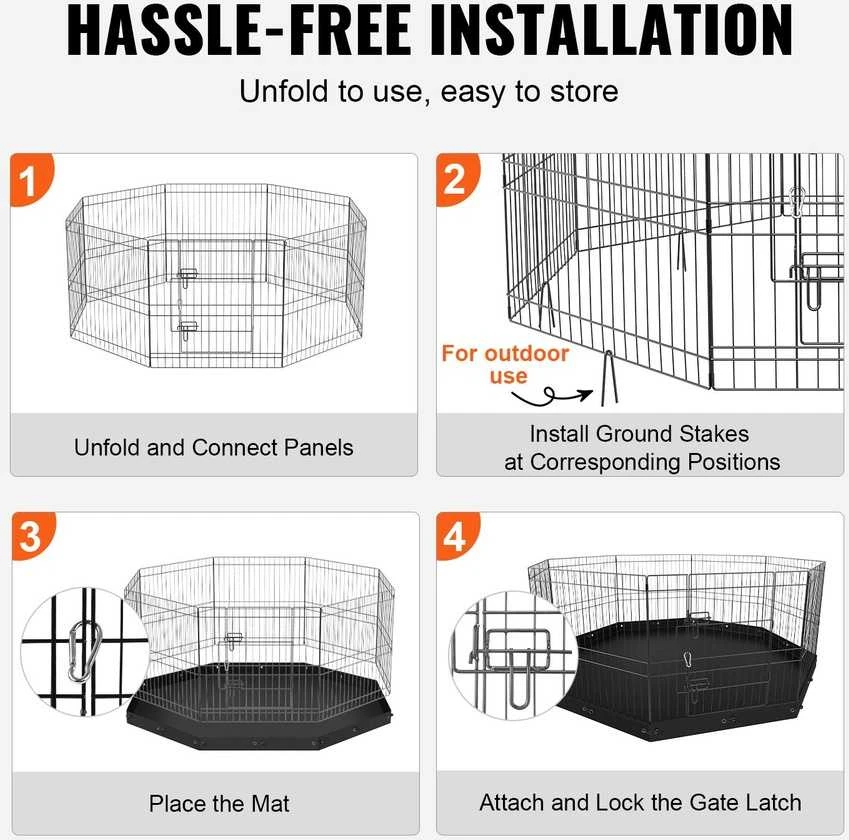 HASSLE-FREE INSTALLATION

Unfold to use, easy to store

1

Unfold and Connect Panels

2

For outdoor use

Install Ground Stakes at Corresponding Positions

3

Place the Mat

4

Attach and Lock the Gate Latch