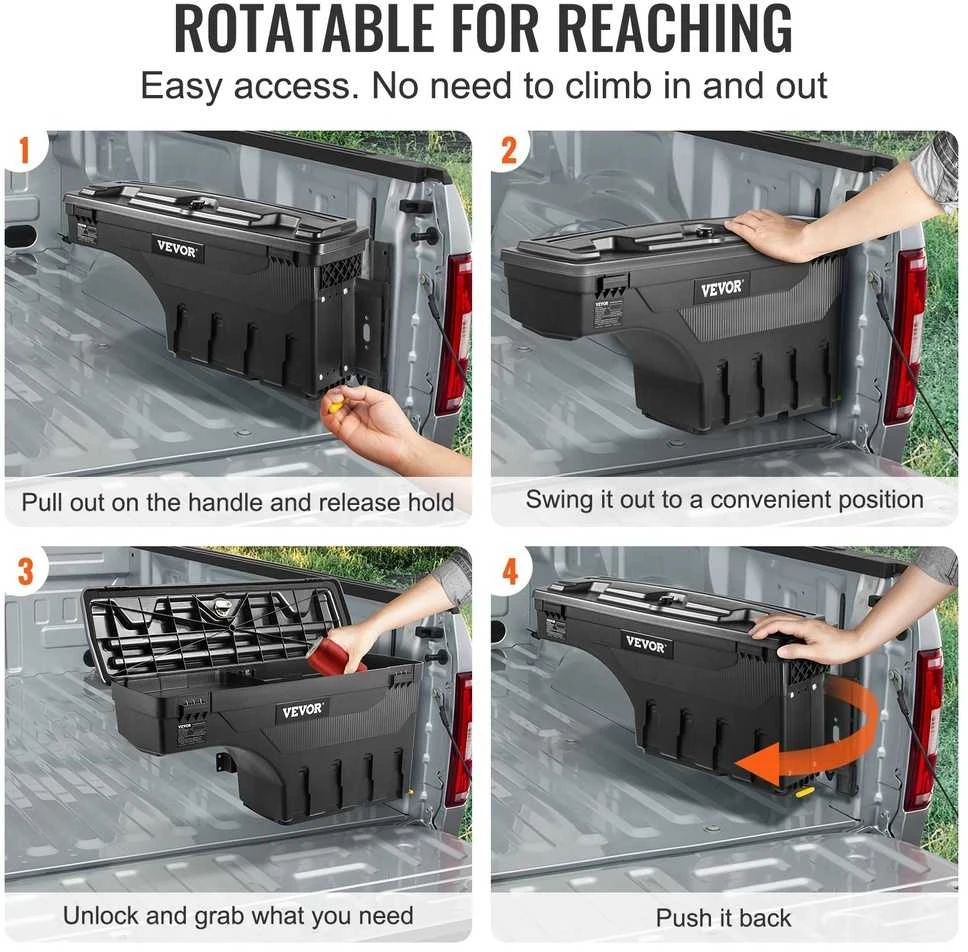 ROTATABLE FOR REACHING

Easy access. No need to climb in and out

1

VEVOR

Pull out on the handle and release hold

2

VEVOR

Swing it out to a convenient position

3

VEVOR

Unlock and grab what you need

4

VEVOR

Push it back