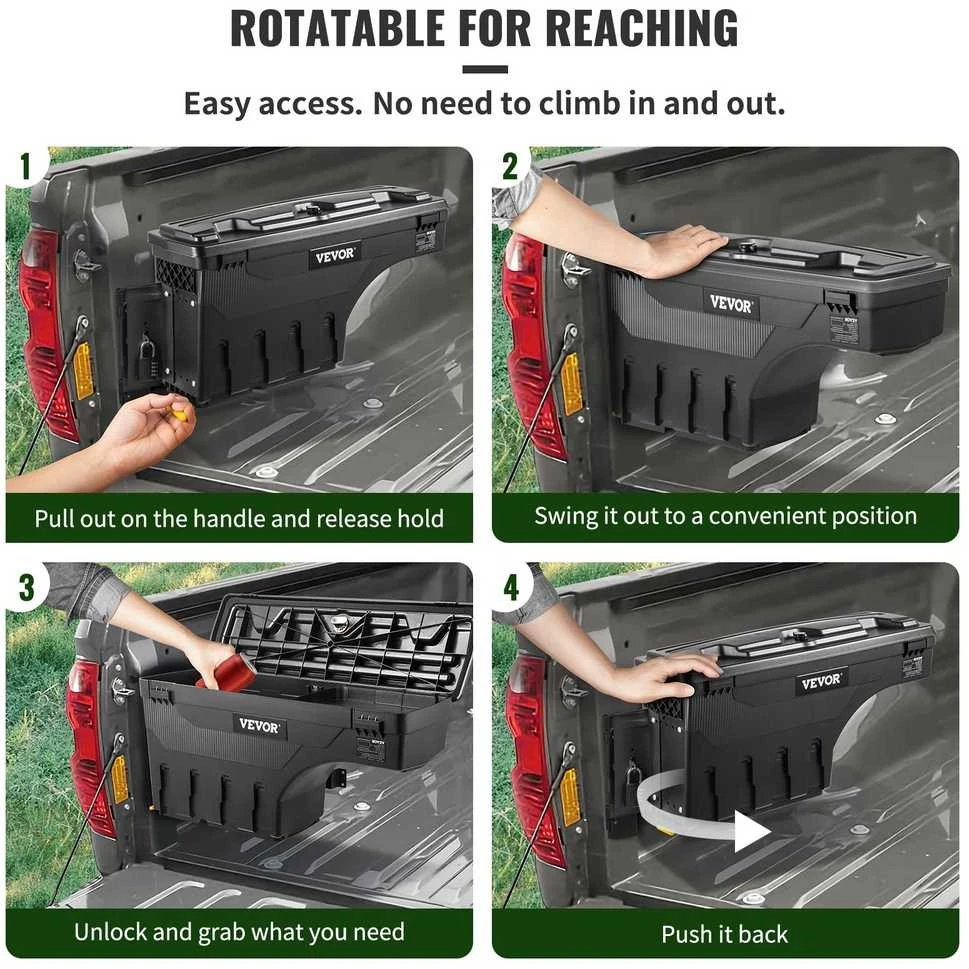 ROTATABLE FOR REACHING

Easy access. No need to climb in and out.

1
VEVOR
Pull out on the handle and release hold

2
VEVOR
Swing it out to a convenient position

3
VEVOR
Unlock and grab what you need

4
VEVOR
Push it back