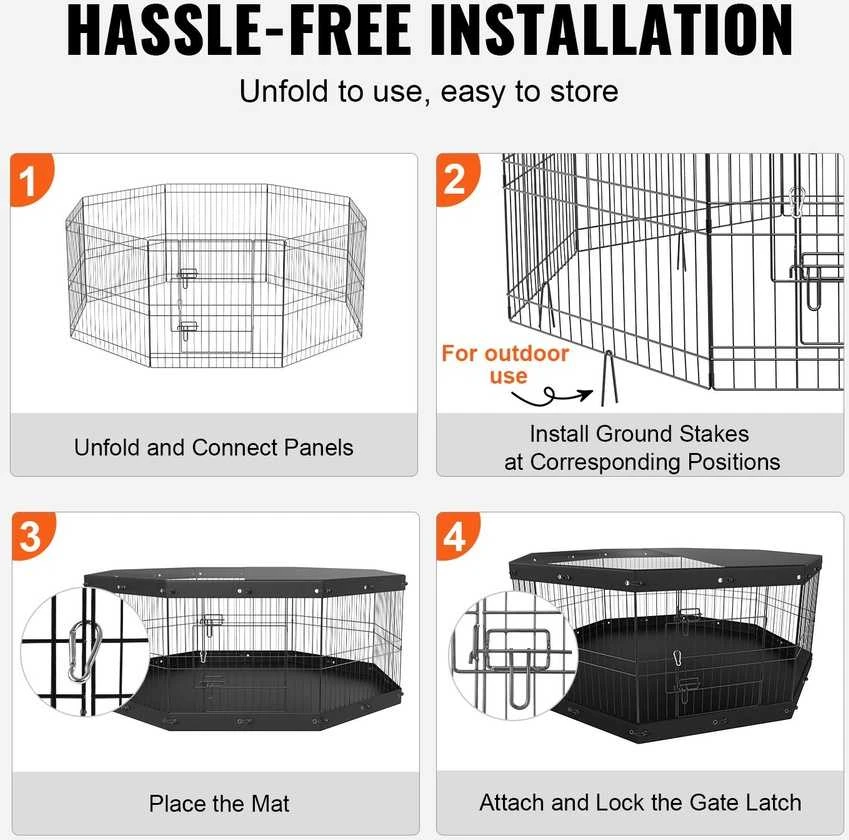 HASSLE-FREE INSTALLATION

Unfold to use, easy to store

1

Unfold and Connect Panels

2

For outdoor use

Install Ground Stakes
at Corresponding Positions

3

Place the Mat

4

Attach and Lock the Gate Latch