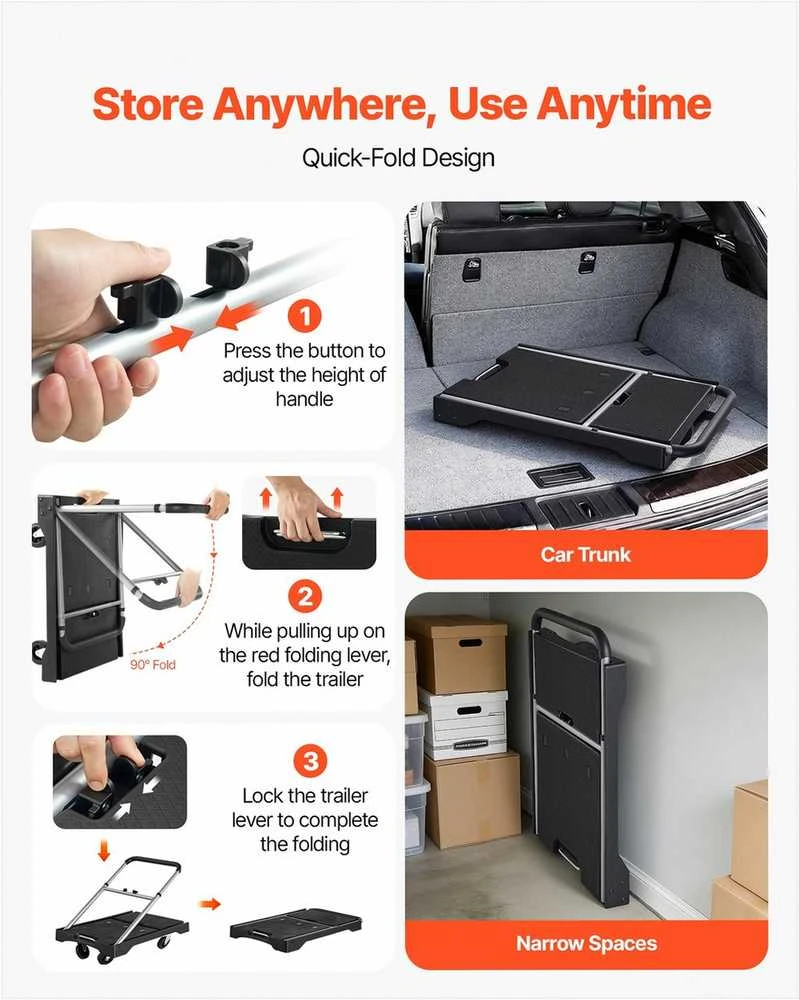 Store Anywhere, Use Anytime

Quick-Fold Design

1
Press the button to adjust the height of handle

2
While pulling up on the red folding lever, fold the trailer

90° Fold

3
Lock the trailer lever to complete the folding

Car Trunk

Narrow Spaces