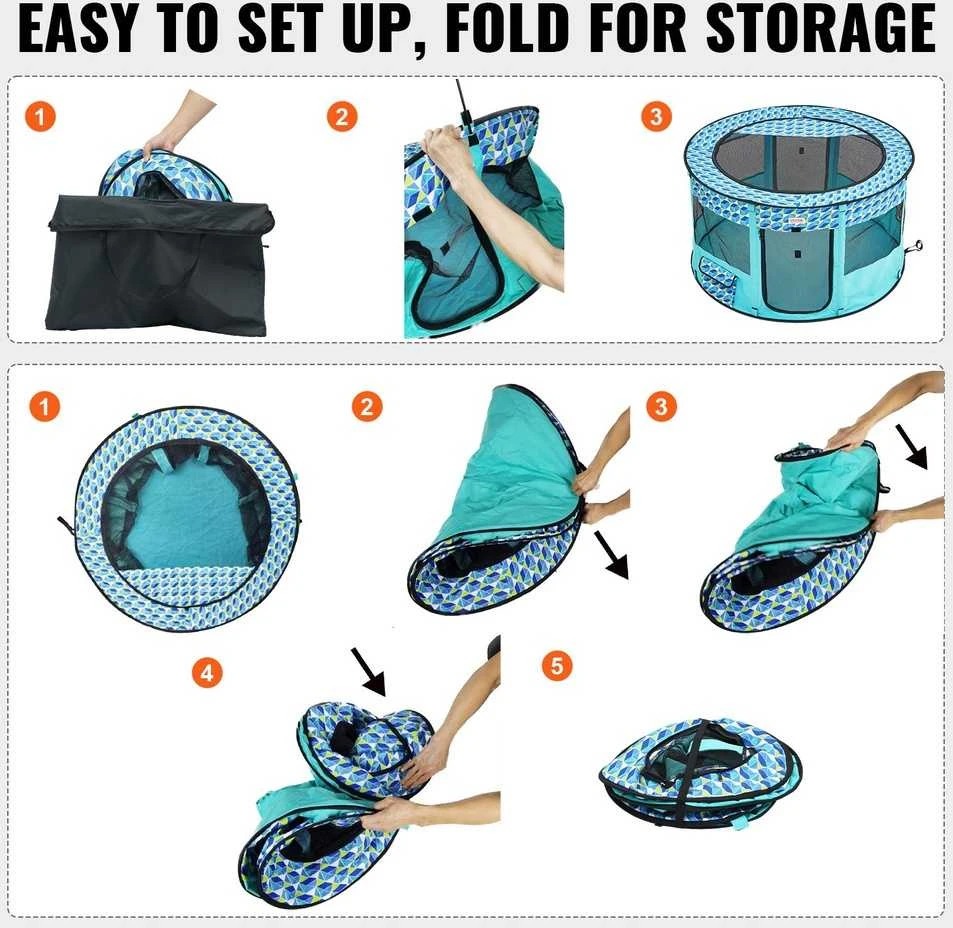 EASY TO SET UP, FOLD FOR STORAGE

1

2

3

1

2

3

4

5