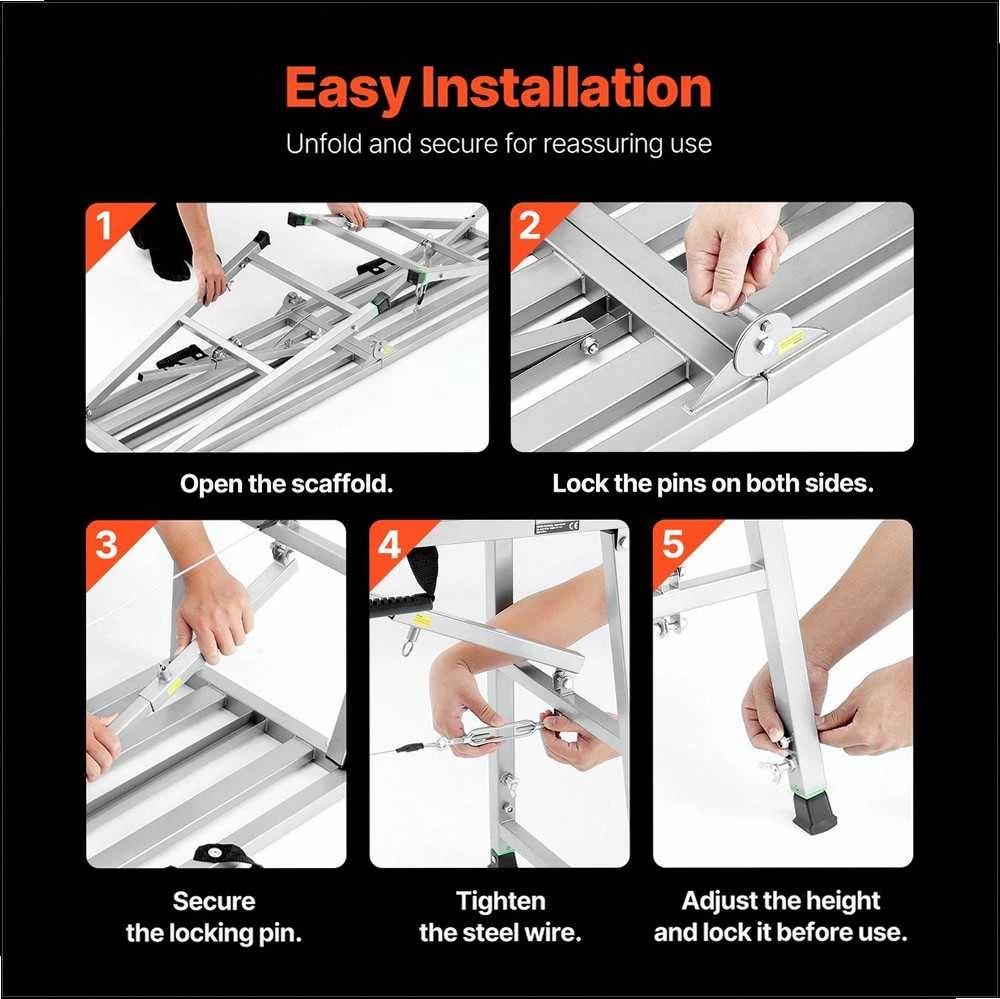 Easy Installation

Unfold and secure for reassuring use

1

Open the scaffold.

2

Lock the pins on both sides.

3

Secure the locking pin.

4

Tighten the steel wire.

5

Adjust the height and lock it before use.