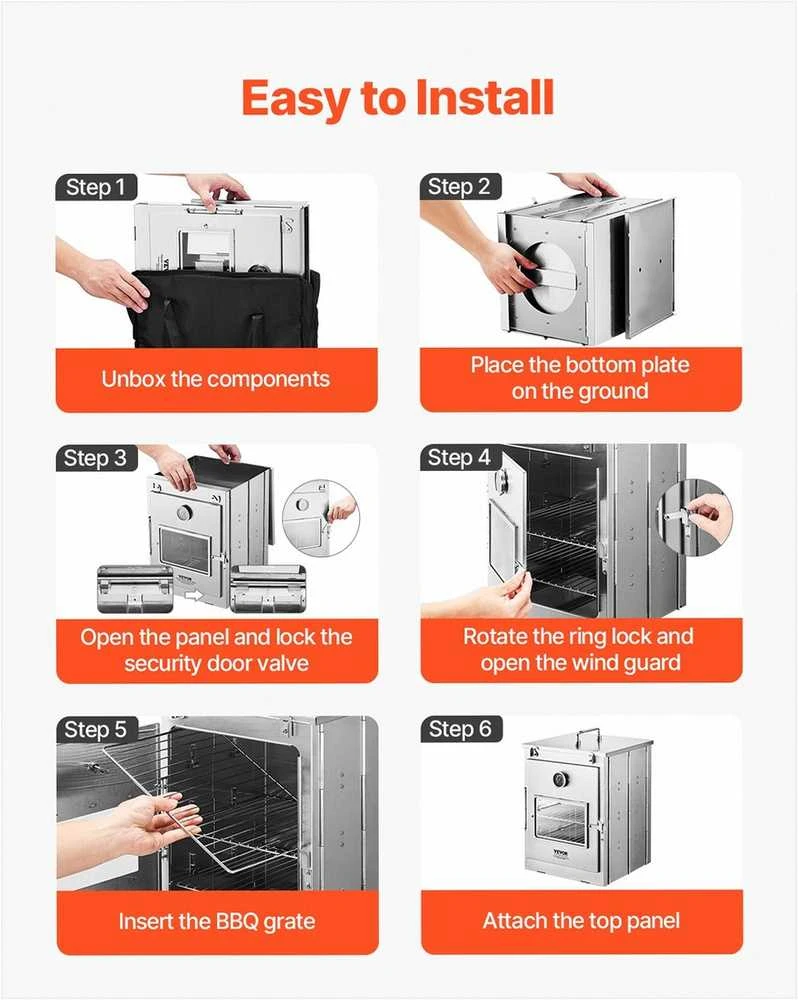 Easy to Install

Step 1

Unbox the components

Step 2

Place the bottom plate on the ground

Step 3

Open the panel and lock the security door valve

Step 4

Rotate the ring lock and open the wind guard

Step 5

Insert the BBQ grate

Step 6

VEVOR

Attach the top panel