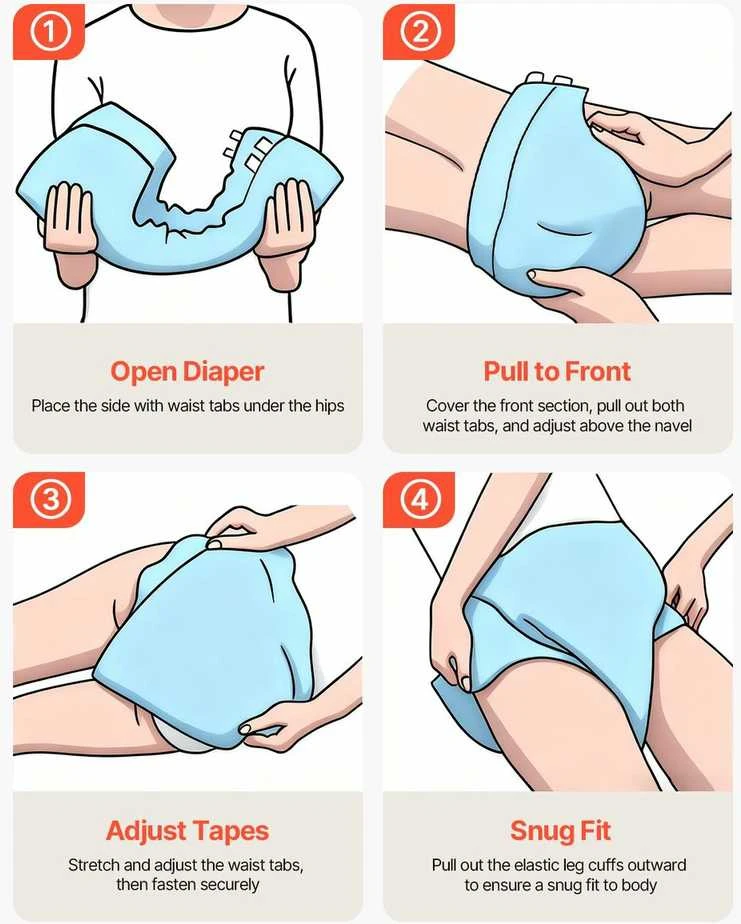 ①

Open Diaper

Place the side with waist tabs under the hips

②

Pull to Front

Cover the front section, pull out both waist tabs, and adjust above the navel

③

Adjust Tapes

Stretch and adjust the waist tabs, then fasten securely

④

Snug Fit

Pull out the elastic leg cuffs outward to ensure a snug fit to body