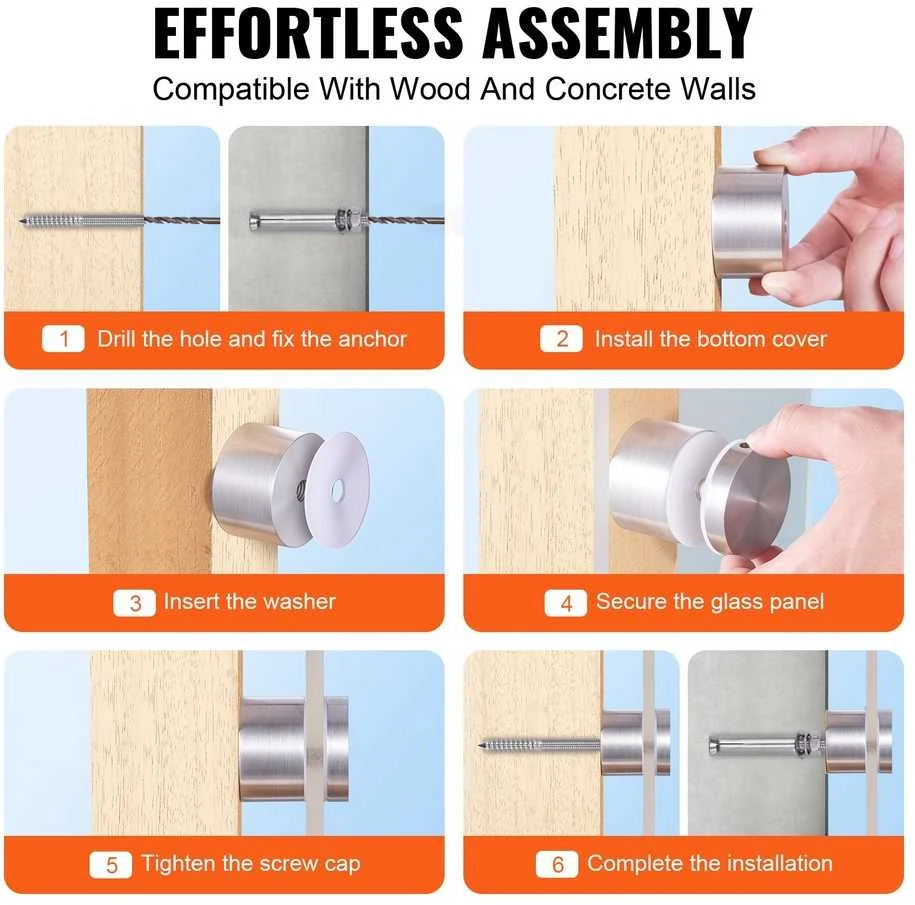 EFFORTLESS ASSEMBLY
Compatible With Wood And Concrete Walls

1 Drill the hole and fix the anchor

2 Install the bottom cover

3 Insert the washer

4 Secure the glass panel

5 Tighten the screw cap

6 Complete the installation