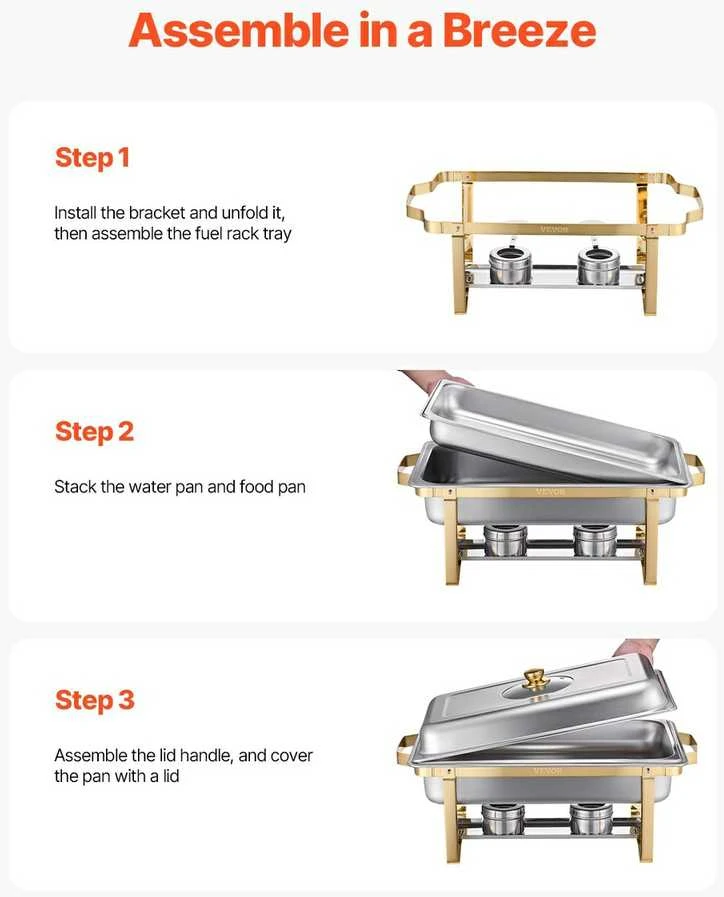 Assemble in a Breeze

Step 1

Install the bracket and unfold it, then assemble the fuel rack tray

VEVOR

Step 2

Stack the water pan and food pan

VEVOR

Step 3

Assemble the lid handle, and cover the pan with a lid

VEVOR