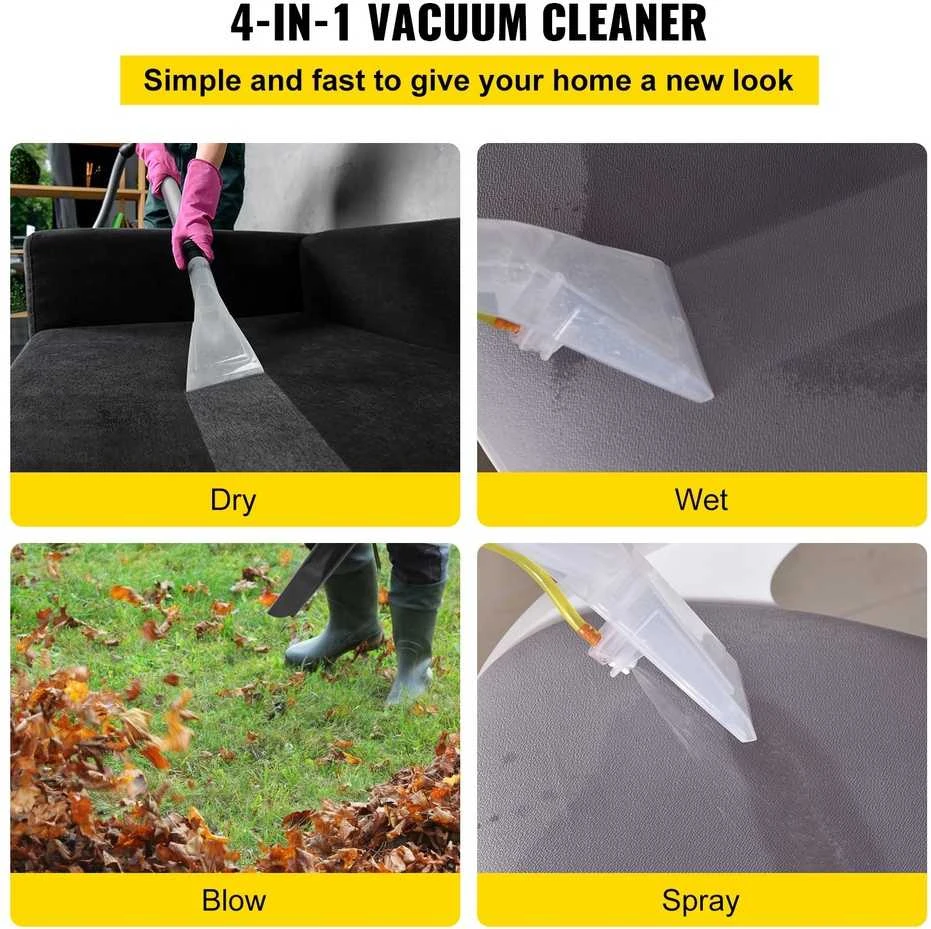 4-IN-1 VACUUM CLEANER

Simple and fast to give your home a new look

Dry

Wet

Blow

Spray