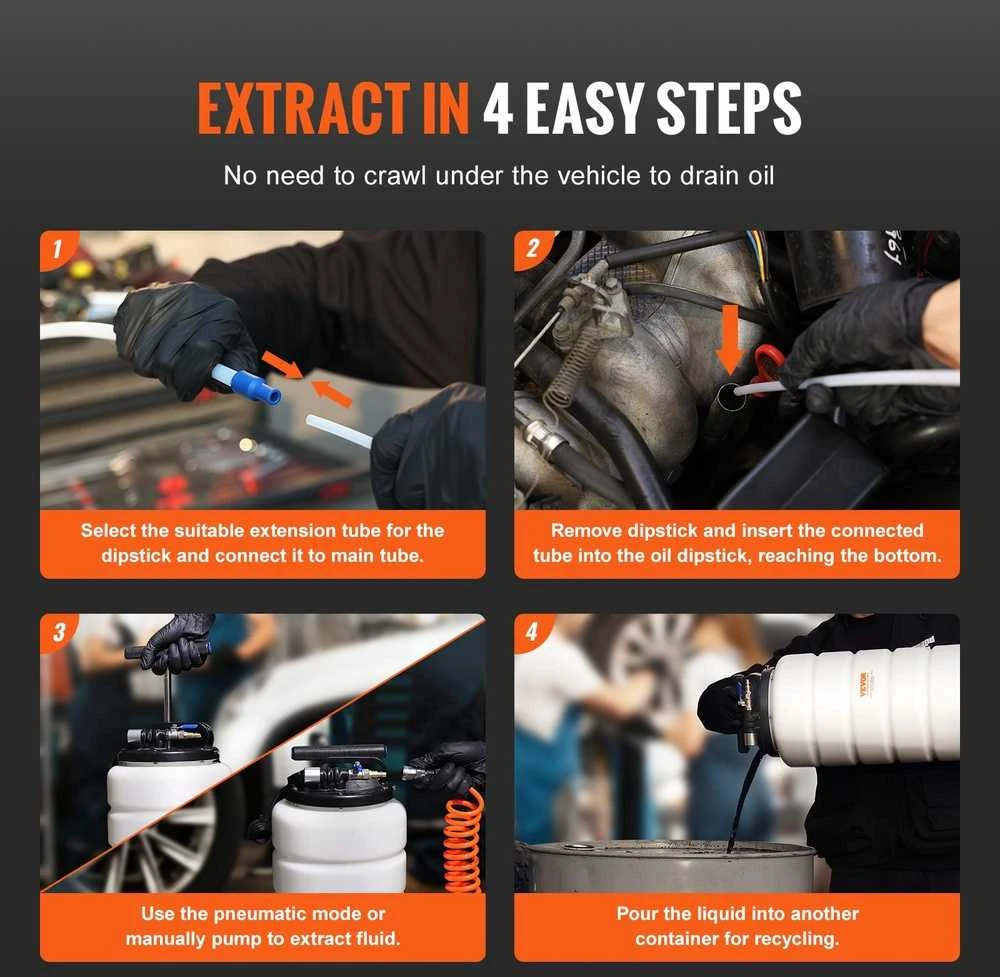 EXTRACT IN 4 EASY STEPS

No need to crawl under the vehicle to drain oil

1

Select the suitable extension tube for the dipstick and connect it to main tube.

2

Remove dipstick and insert the connected tube into the oil dipstick, reaching the bottom.

3

Use the pneumatic mode or manually pump to extract fluid.

4

VEVOR

Pour the liquid into another container for recycling.