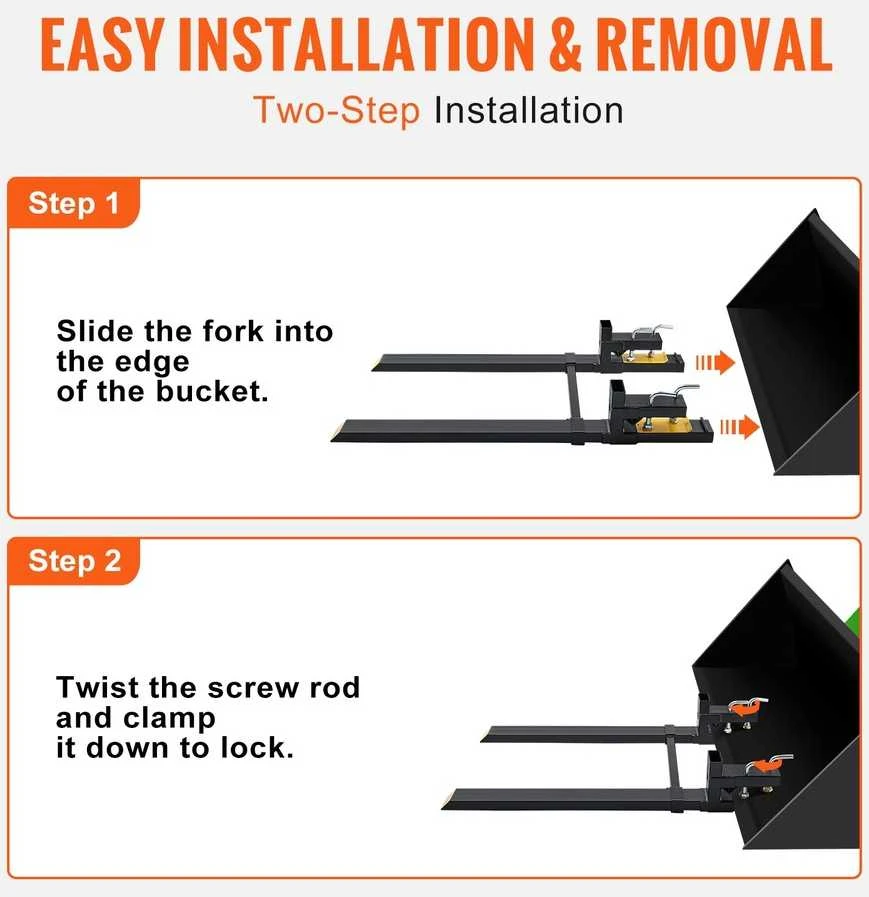 EASY INSTALLATION & REMOVAL

Two-Step Installation

Step 1

Slide the fork into the edge of the bucket.

Step 2

Twist the screw rod and clamp it down to lock.