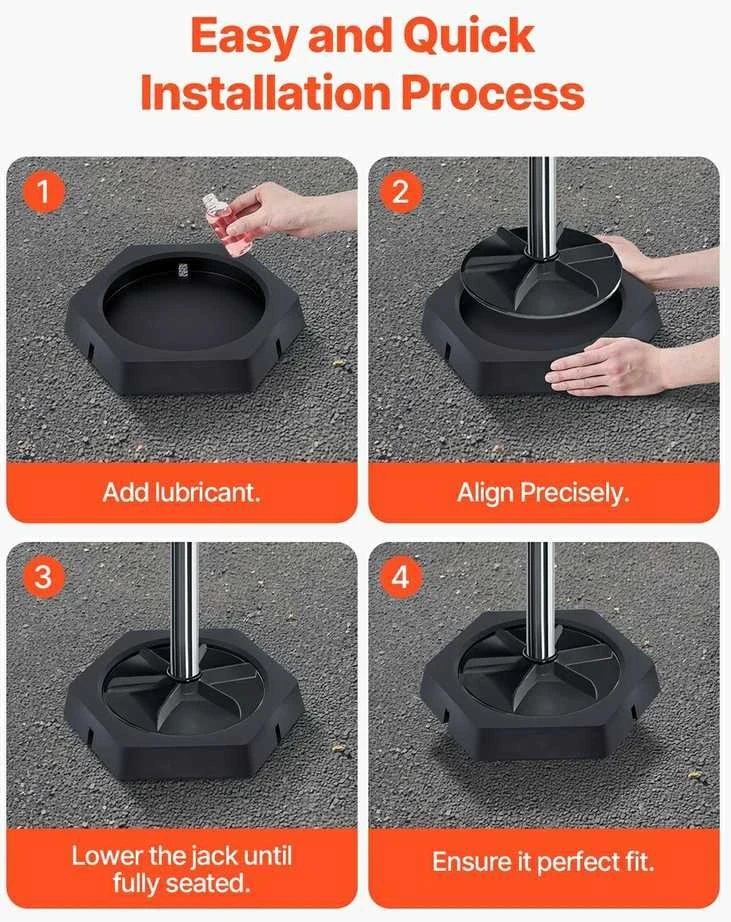 Easy and Quick Installation Process

1

Add lubricant.

2

Align Precisely.

3

Lower the jack until fully seated.

4

Ensure it perfect fit.