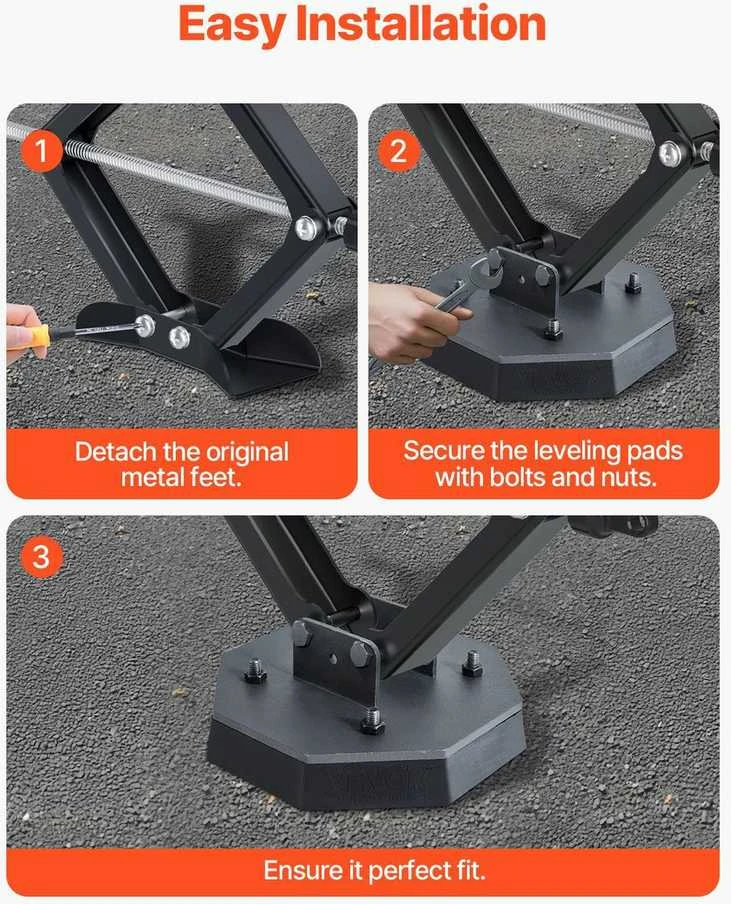 Easy Installation

1

Detach the original metal feet.

2

Secure the leveling pads with bolts and nuts.

3

Ensure it perfect fit.