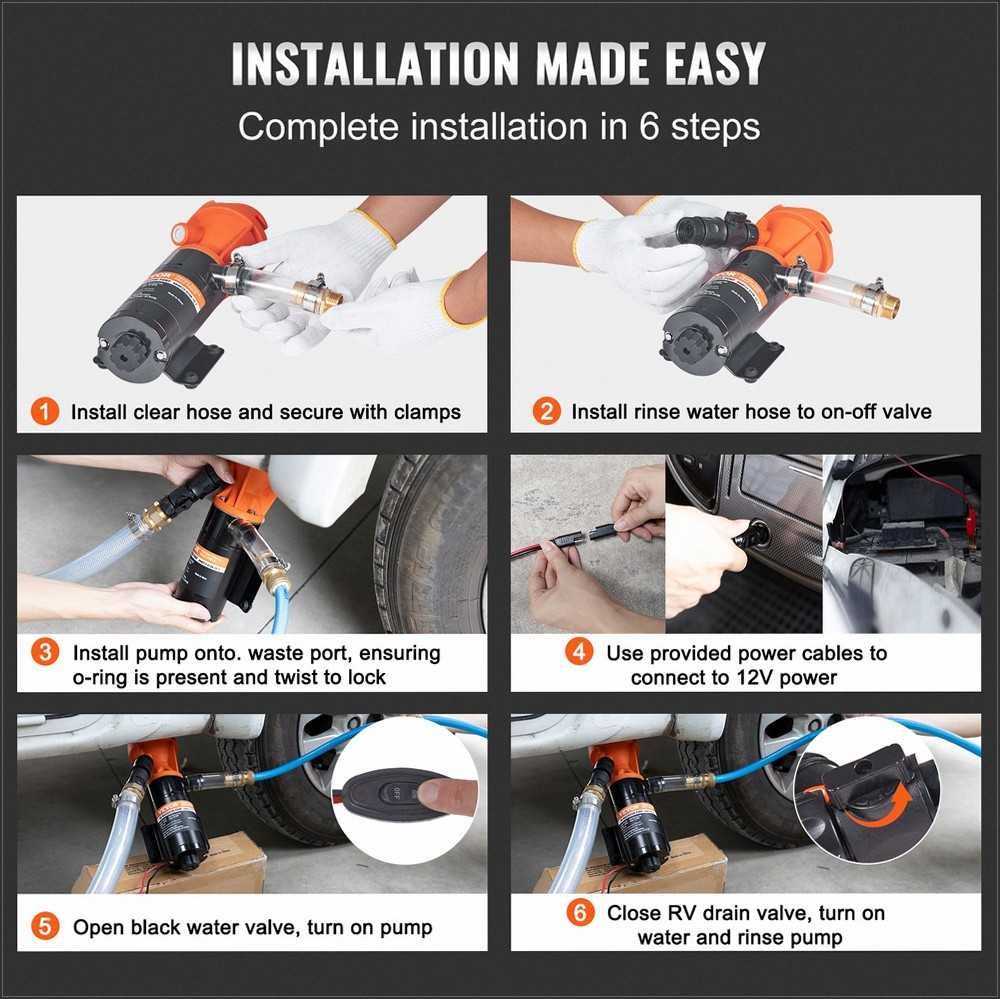 INSTALLATION MADE EASY
Complete installation in 6 steps

1 Install clear hose and secure with clamps

2 Install rinse water hose to on-off valve

3 Install pump onto. waste port, ensuring o-ring is present and twist to lock

4 Use provided power cables to connect to 12V power

5 Open black water valve, turn on pump

6 Close RV drain valve, turn on water and rinse pump