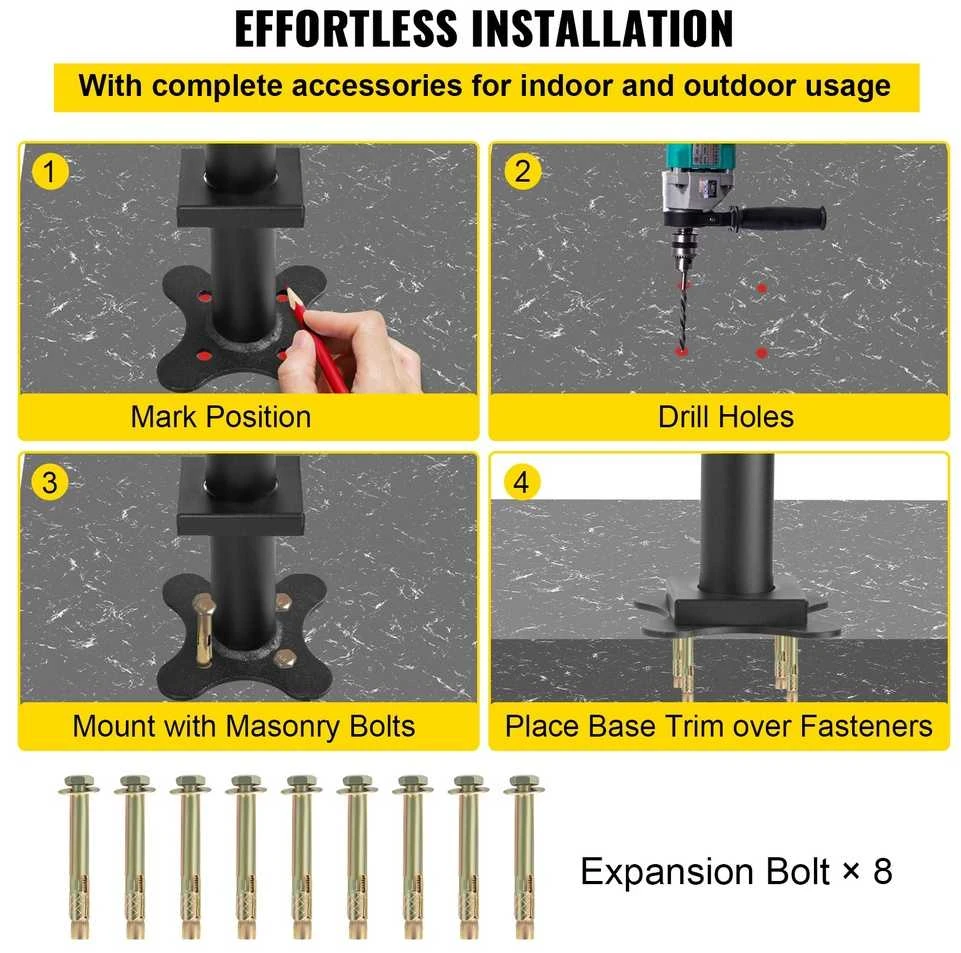 EFFORTLESS INSTALLATION

With complete accessories for indoor and outdoor usage

1

Mark Position

2

Drill Holes

3

Mount with Masonry Bolts

4

Place Base Trim over Fasteners

Expansion Bolt × 8