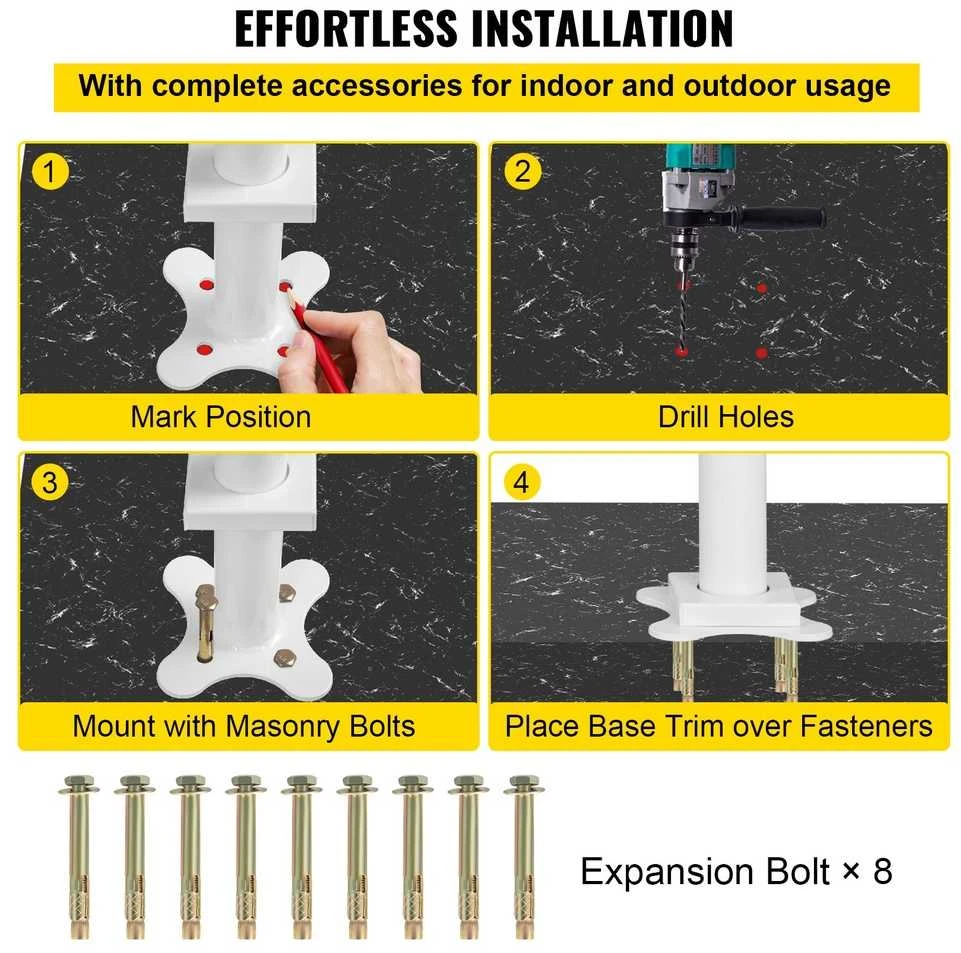 EFFORTLESS INSTALLATION

With complete accessories for indoor and outdoor usage

1

Mark Position

2

Drill Holes

3

Mount with Masonry Bolts

4

Place Base Trim over Fasteners

Expansion Bolt × 8