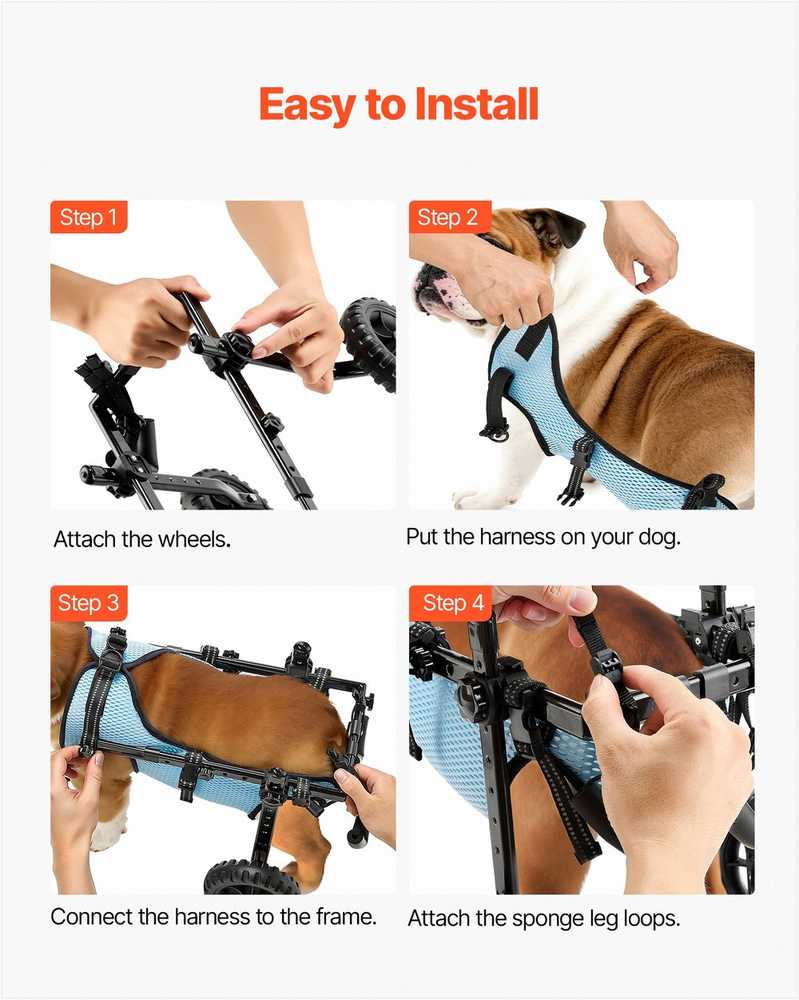 Easy to Install

Step 1

Attach the wheels.

Step 2

Put the harness on your dog.

Step 3

Connect the harness to the frame.

Step 4

Attach the sponge leg loops.