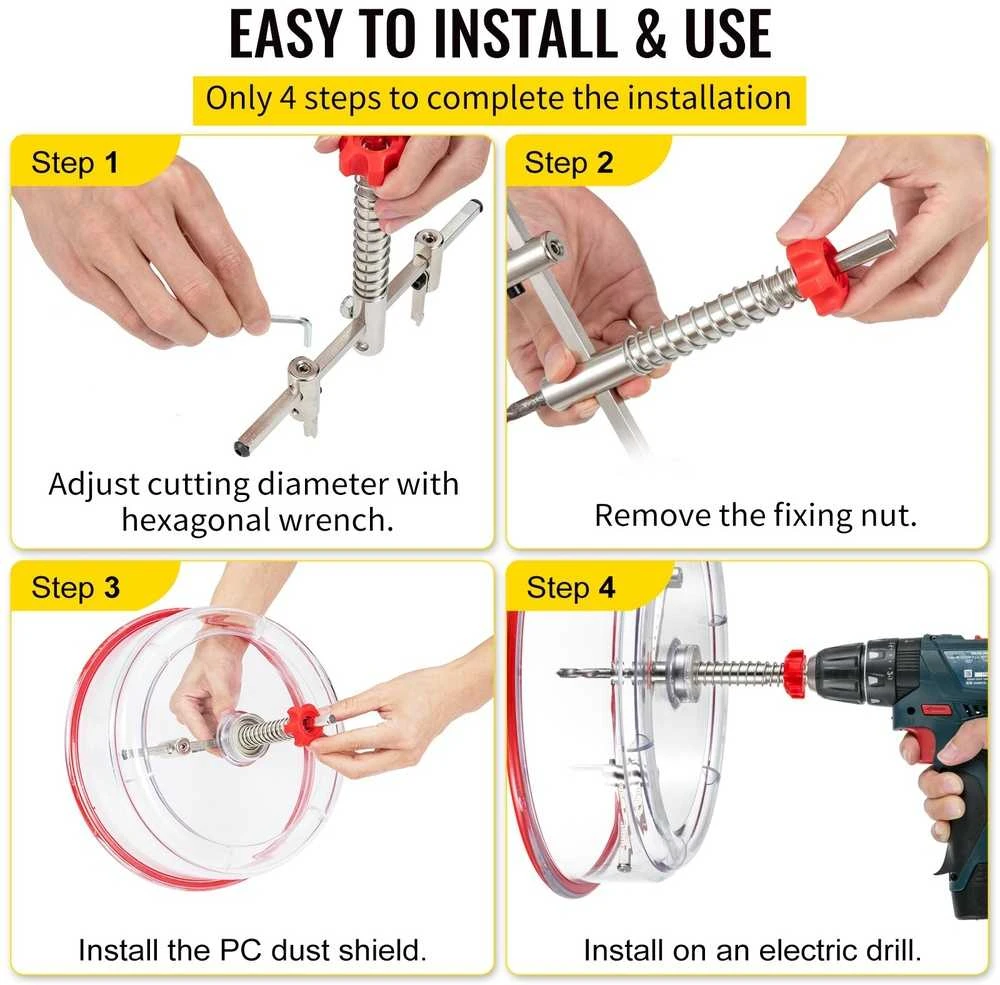 EASY TO INSTALL & USE

Only 4 steps to complete the installation

Step 1

Adjust cutting diameter with hexagonal wrench.

Step 2

Remove the fixing nut.

Step 3

Install the PC dust shield.

Step 4

Install on an electric drill.