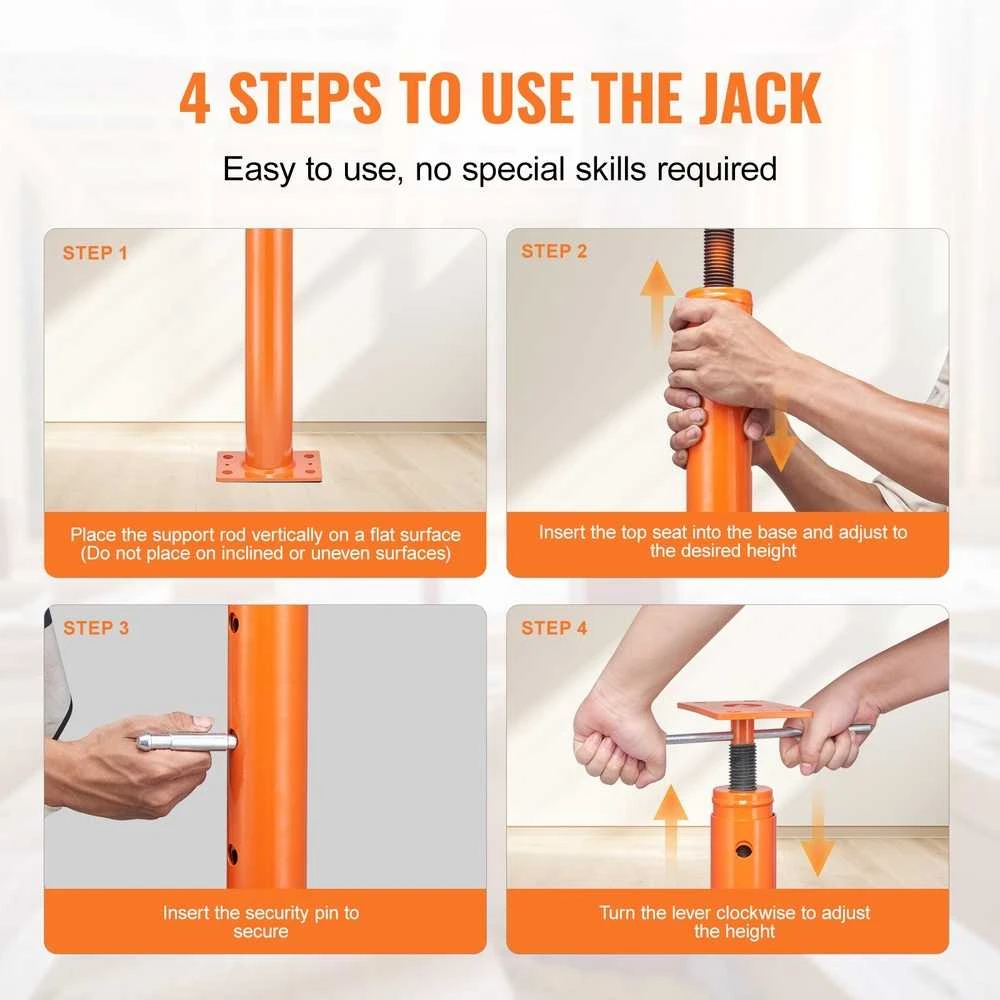 4 STEPS TO USE THE JACK

Easy to use, no special skills required

STEP 1

Place the support rod vertically on a flat surface (Do not place on inclined or uneven surfaces)

STEP 2

Insert the top seat into the base and adjust to the desired height

STEP 3

Insert the security pin to secure

STEP 4

Turn the lever clockwise to adjust the height