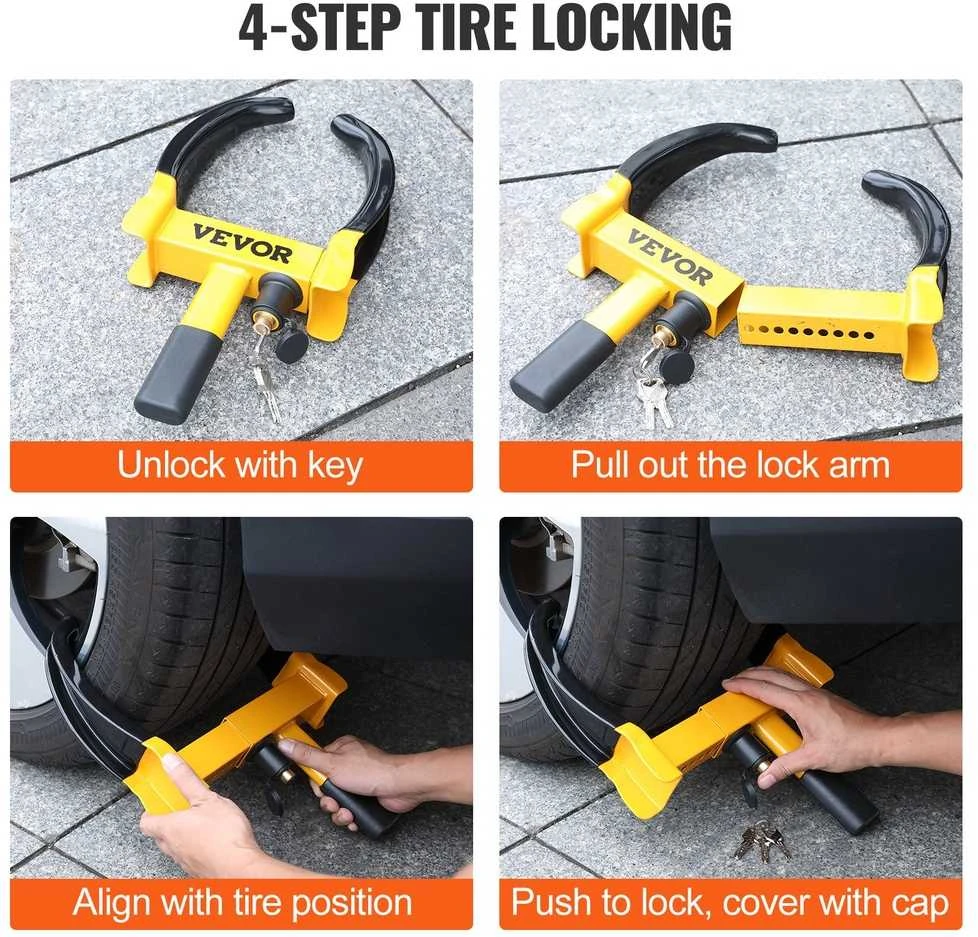 4-STEP TIRE LOCKING

VEVOR

Unlock with key

VEVOR

Pull out the lock arm

Align with tire position

Push to lock, cover with cap