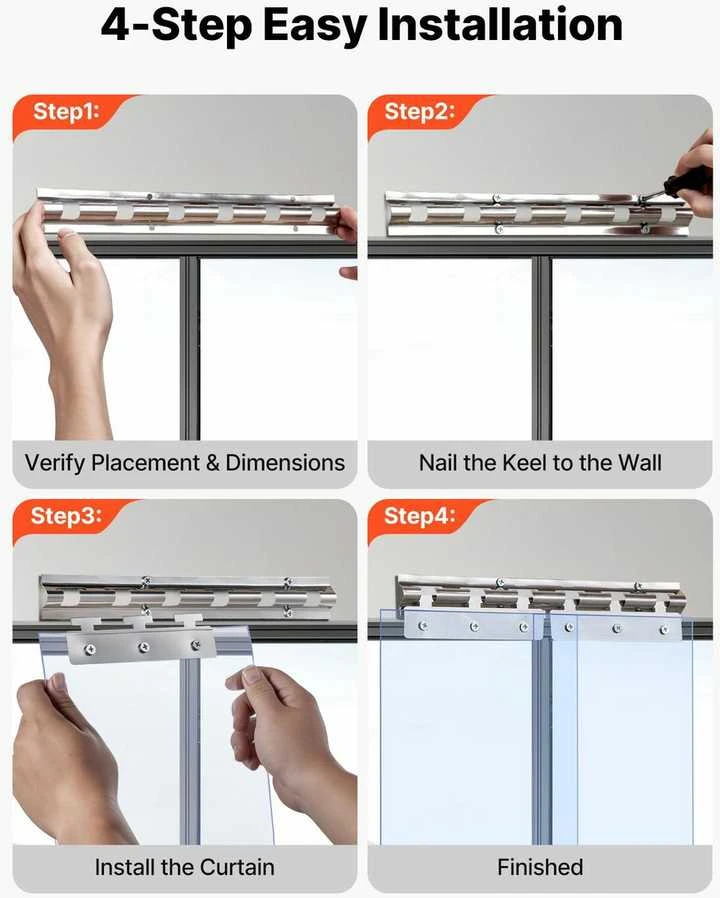 4-Step Easy Installation

Step1:

Verify Placement & Dimensions

Step2:

Nail the Keel to the Wall

Step3:

Install the Curtain

Step4:

Finished