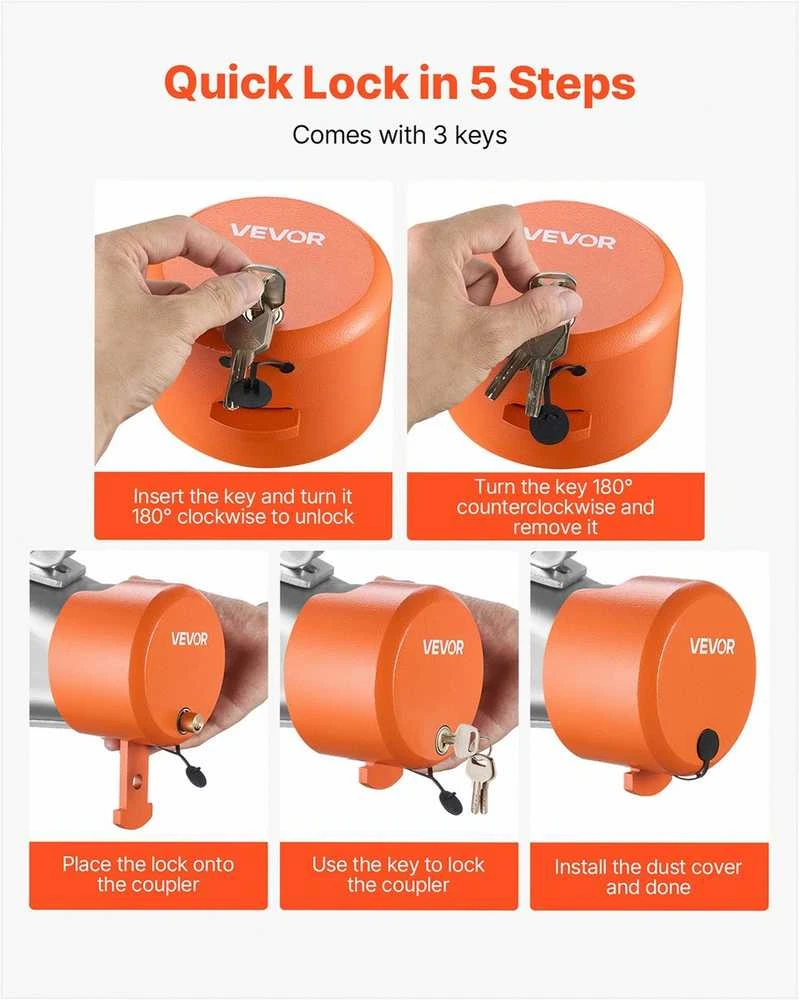 Quick Lock in 5 Steps

Comes with 3 keys

VEVOR

Insert the key and turn it 180° clockwise to unlock

VEVOR

Turn the key 180° counterclockwise and remove it

VEVOR

Place the lock onto the coupler

VEVOR

Use the key to lock the coupler

VEVOR

Install the dust cover and done