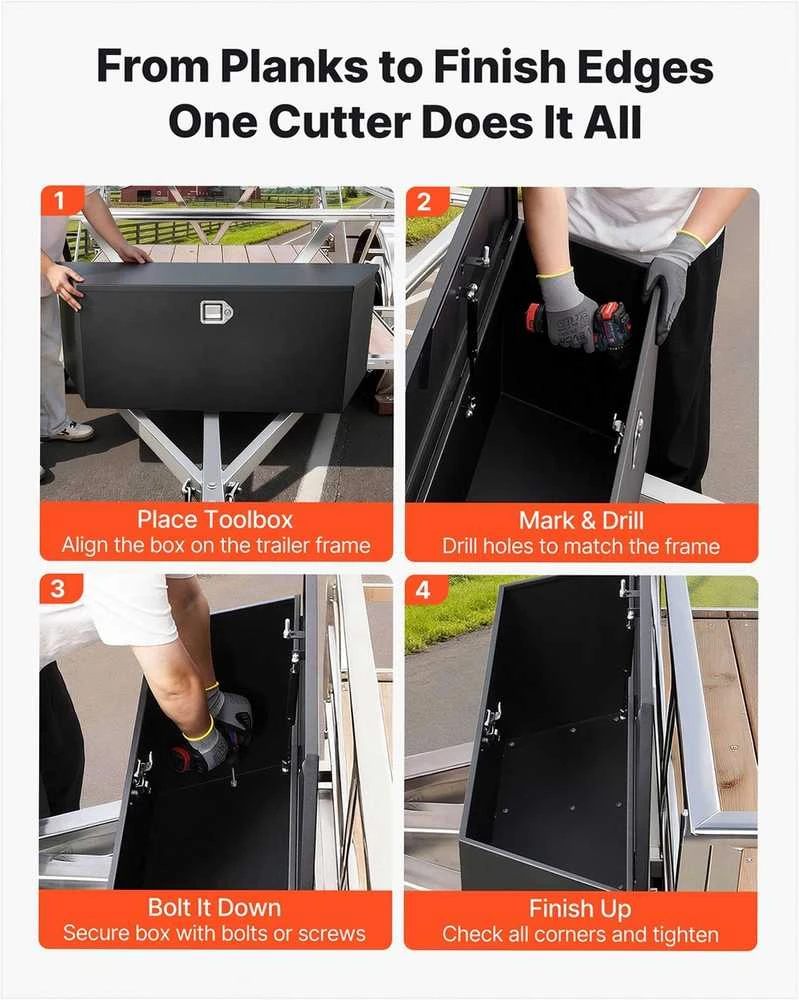 From Planks to Finish Edges
One Cutter Does It All

1

Place Toolbox
Align the box on the trailer frame

2

Mark & Drill
Drill holes to match the frame

3

Bolt It Down
Secure box with bolts or screws

4

Finish Up
Check all corners and tighten