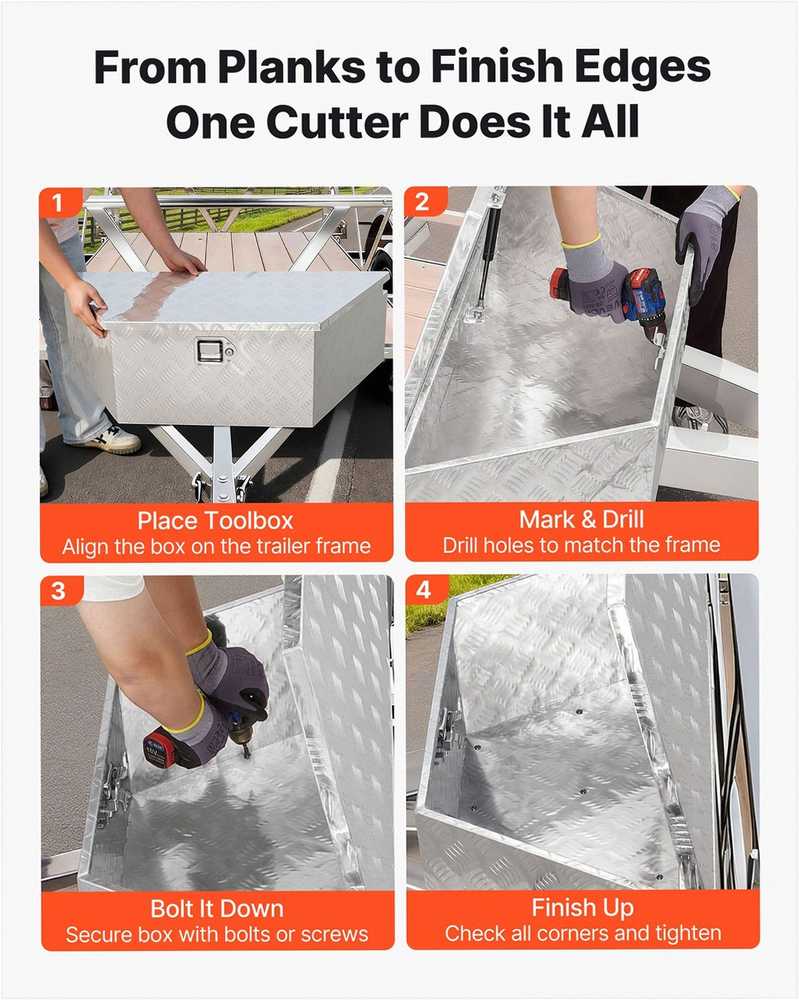 From Planks to Finish Edges
One Cutter Does It All

1
Place Toolbox
Align the box on the trailer frame

2
Mark & Drill
Drill holes to match the frame

3
Bolt It Down
Secure box with bolts or screws

4
Finish Up
Check all corners and tighten