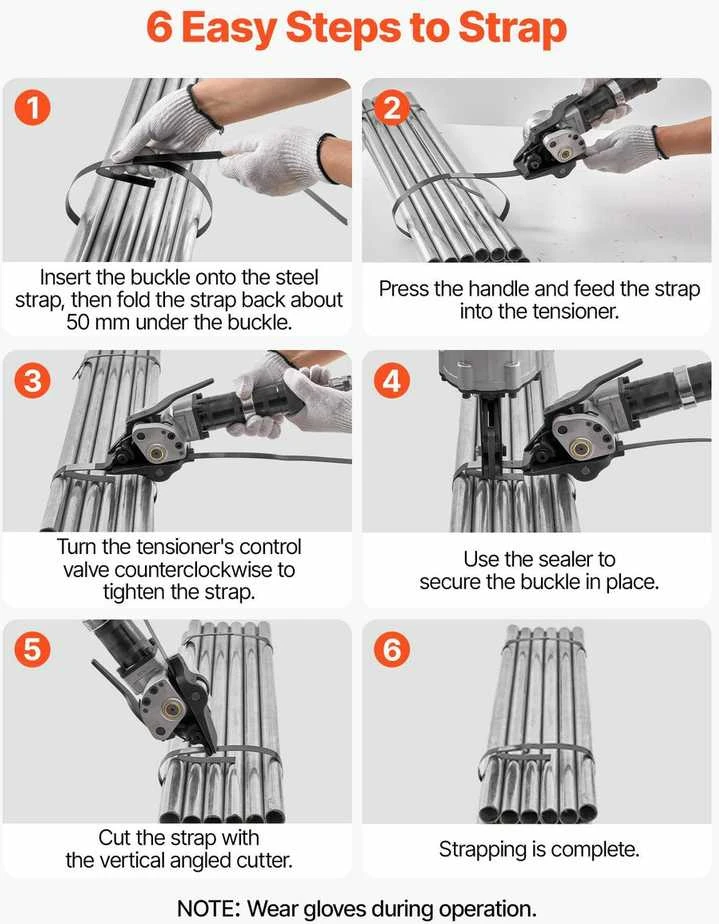 6 Easy Steps to Strap

1

Insert the buckle onto the steel strap, then fold the strap back about 50 mm under the buckle.

2

Press the handle and feed the strap into the tensioner.

3

Turn the tensioner's control valve counterclockwise to tighten the strap.

4

Use the sealer to secure the buckle in place.

5

Cut the strap with the vertical angled cutter.

6

Strapping is complete.

NOTE: Wear gloves during operation.