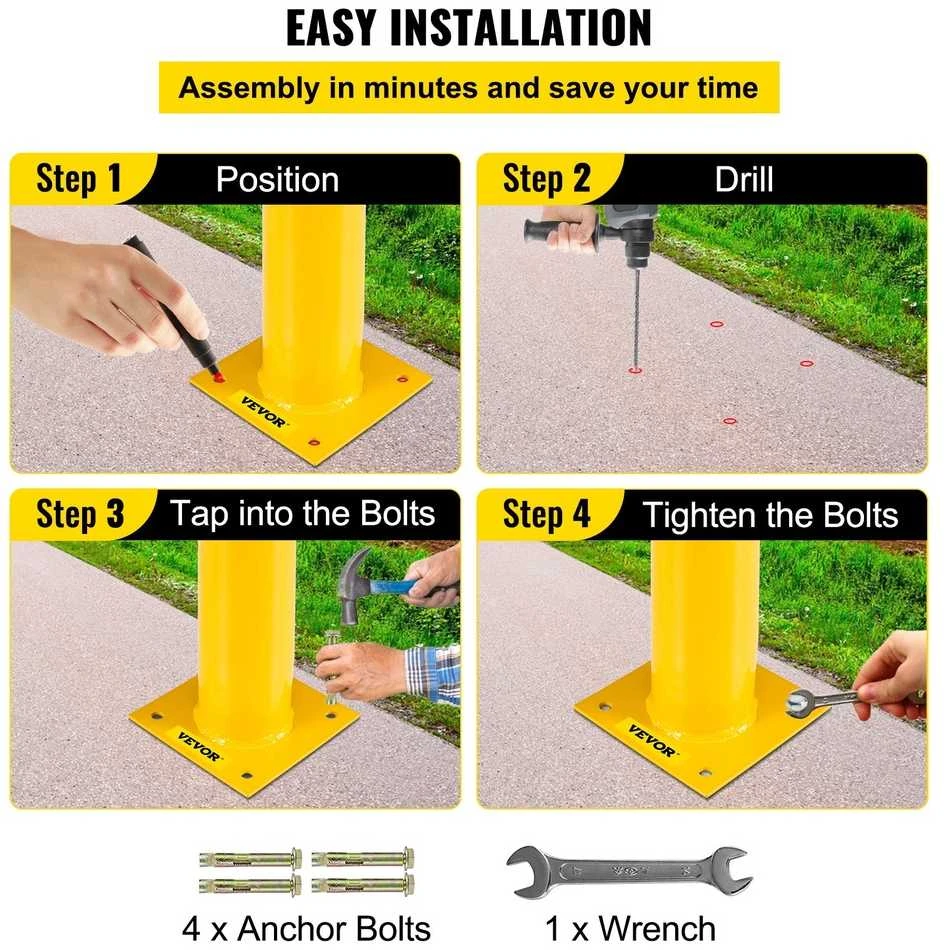 EASY INSTALLATION

Assembly in minutes and save your time

Step 1 Position

VEVOR

Step 2 Drill

Step 3 Tap into the Bolts

VEVOR

Step 4 Tighten the Bolts

VEVOR

4 x Anchor Bolts

1 x Wrench