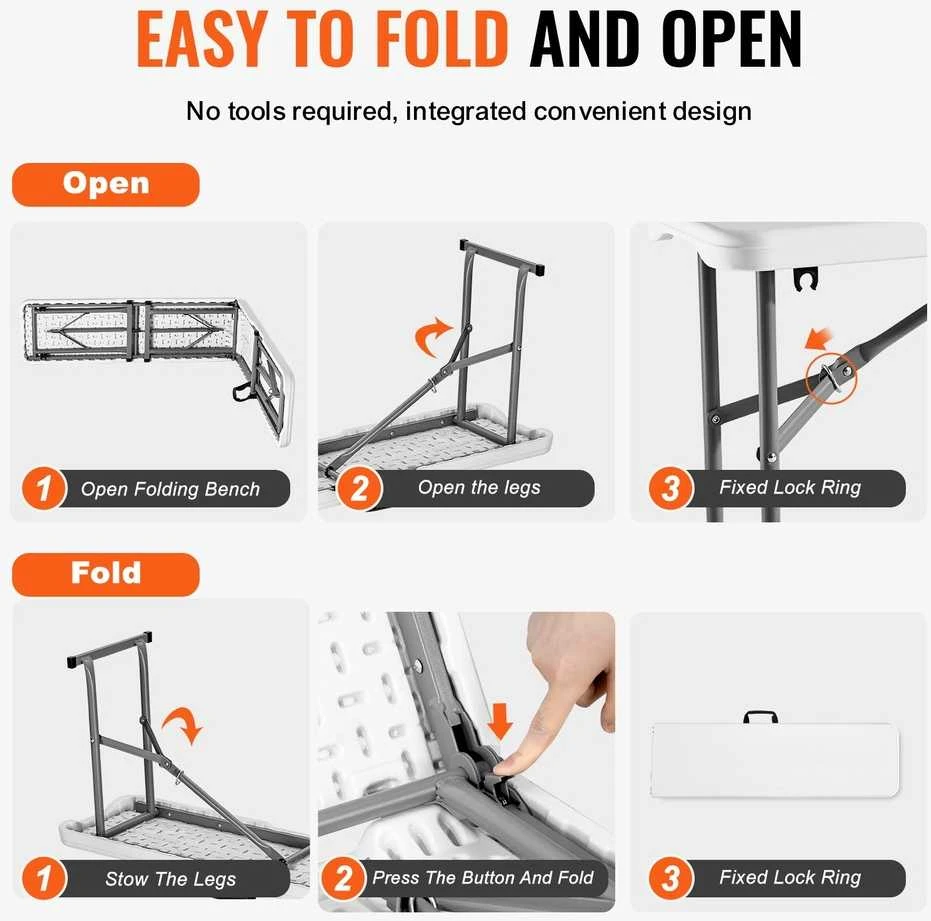 EASY TO FOLD AND OPEN

No tools required, integrated convenient design

Open

1 Open Folding Bench

2 Open the legs

3 Fixed Lock Ring

Fold

1 Stow The Legs

2 Press The Button And Fold

3 Fixed Lock Ring