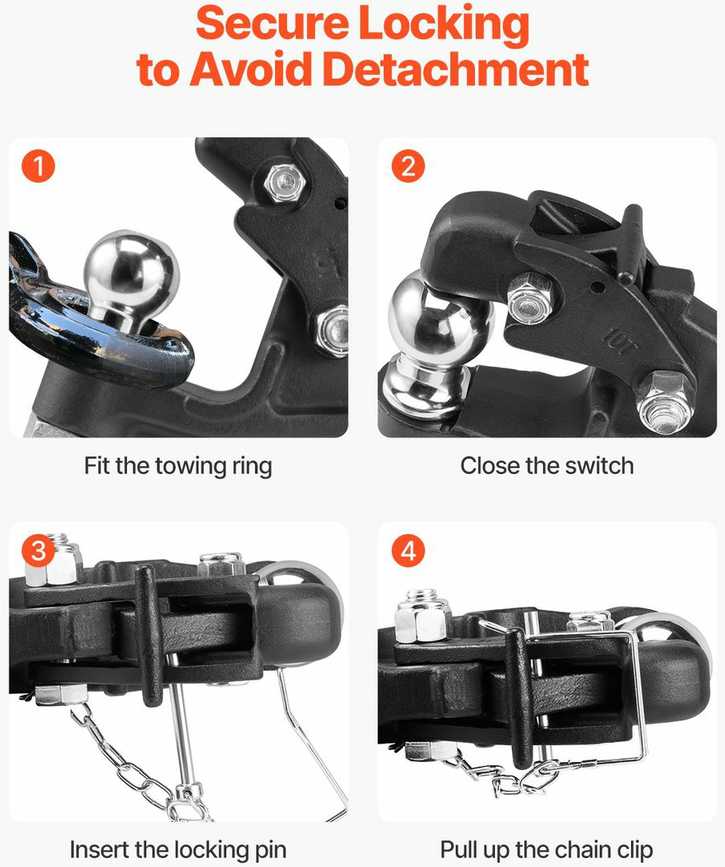 Secure Locking
to Avoid Detachment

1

Fit the towing ring

2

10T

Close the switch

3

Insert the locking pin

4

Pull up the chain clip