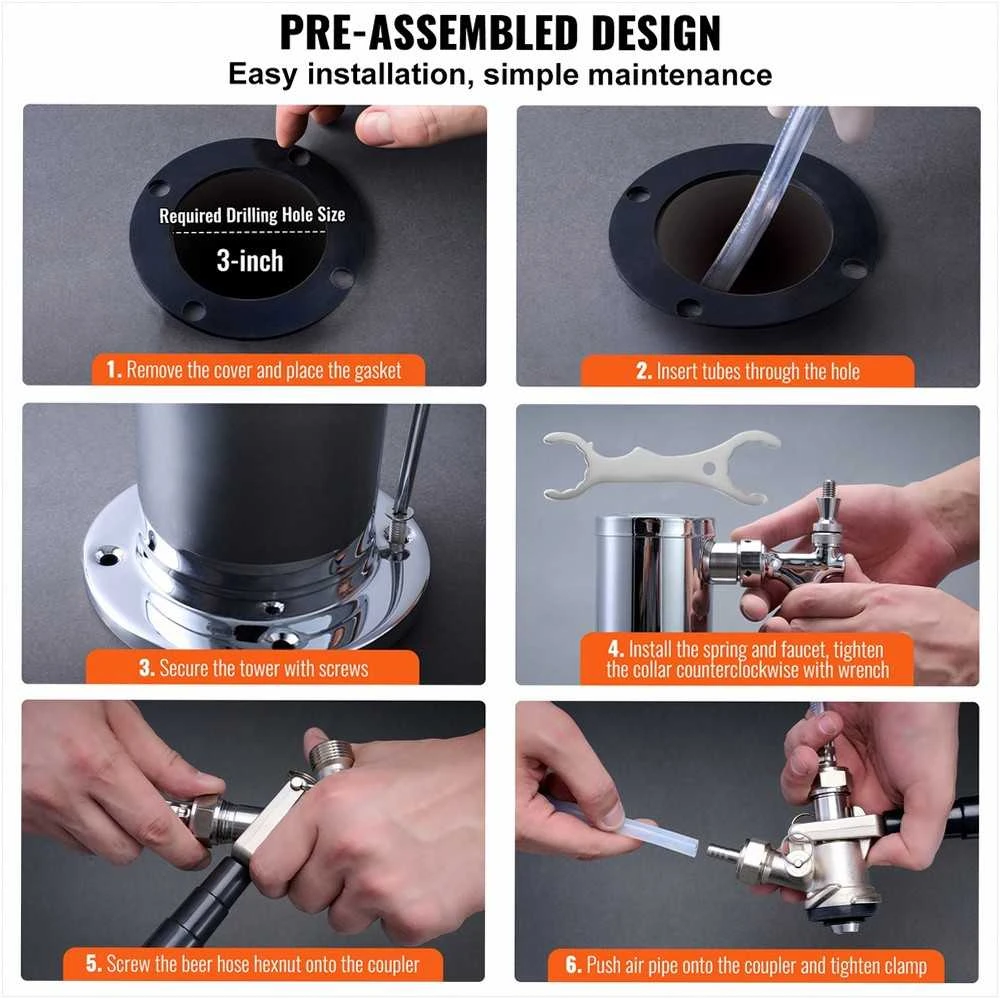 PRE-ASSEMBLED DESIGN
Easy installation, simple maintenance

Required Drilling Hole Size
3-inch

1. Remove the cover and place the gasket

2. Insert tubes through the hole

3. Secure the tower with screws

4. Install the spring and faucet, tighten the collar counterclockwise with wrench

5. Screw the beer hose hexnut onto the coupler

6. Push air pipe onto the coupler and tighten clamp