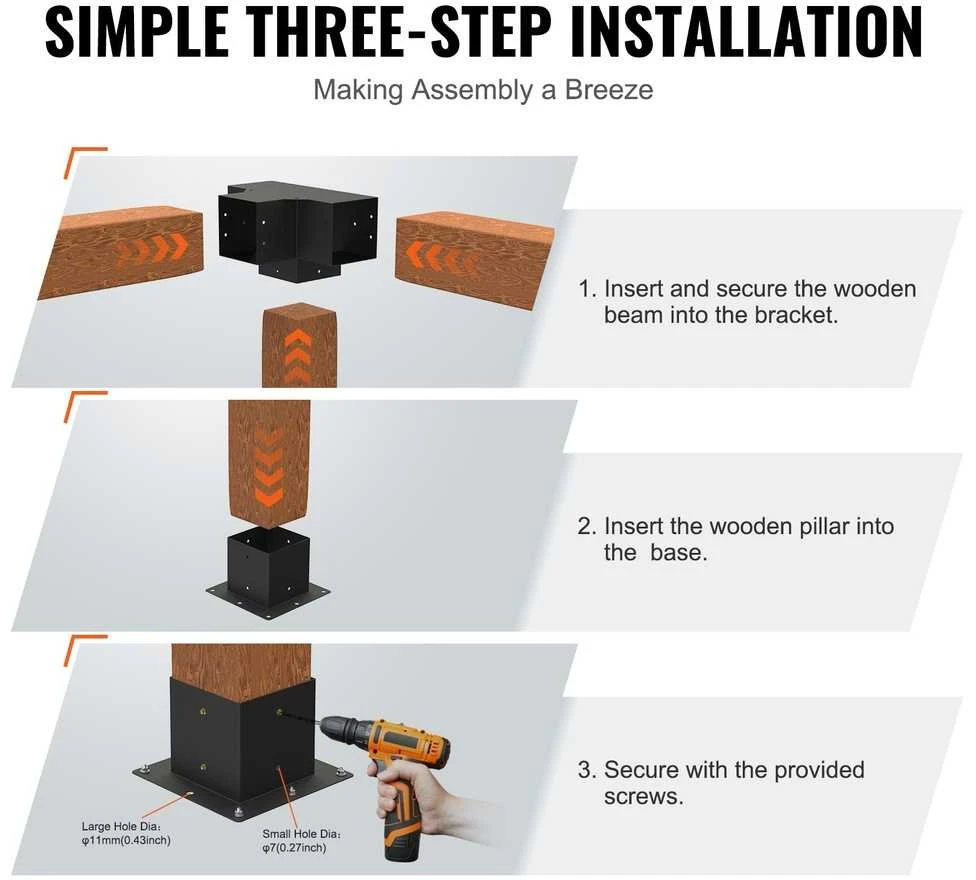 SIMPLE THREE-STEP INSTALLATION

Making Assembly a Breeze

1. Insert and secure the wooden beam into the bracket.

2. Insert the wooden pillar into the base.

Large Hole Dia: φ11mm(0.43inch)

Small Hole Dia: φ7(0.27inch)

3. Secure with the provided screws.