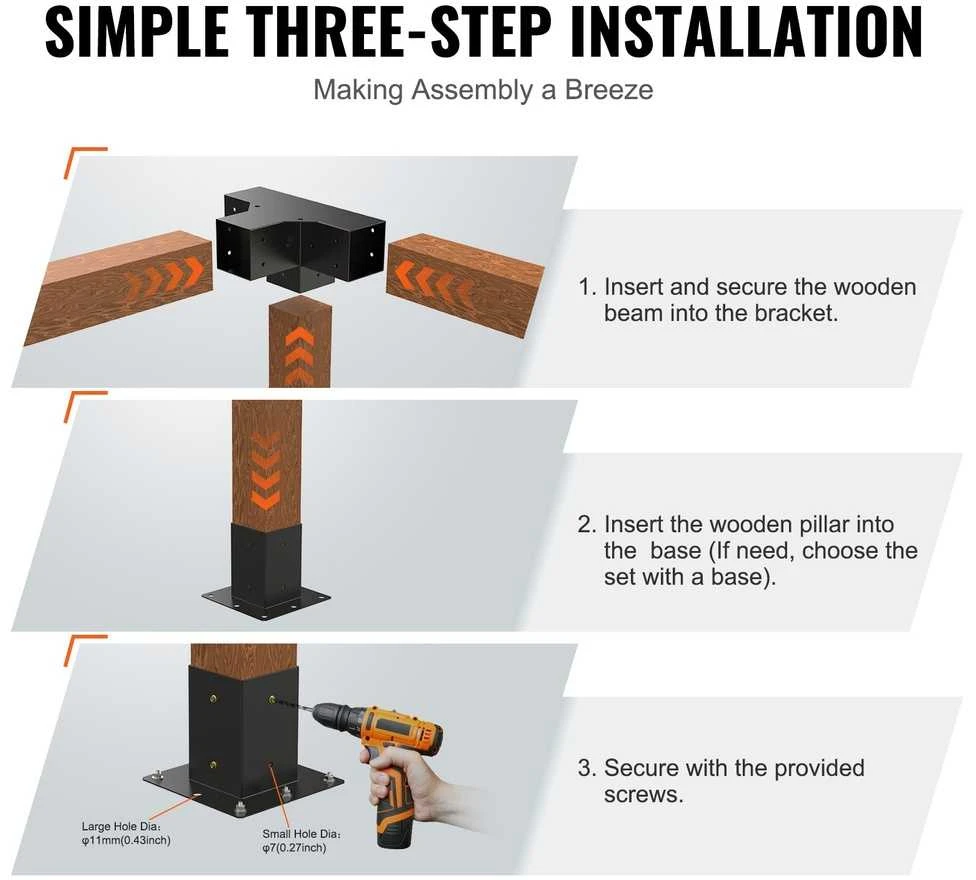 SIMPLE THREE-STEP INSTALLATION

Making Assembly a Breeze

1. Insert and secure the wooden beam into the bracket.

2. Insert the wooden pillar into the  base (If need, choose the set with a base).

3. Secure with the provided screws.

Large Hole Dia:
φ11mm(0.43inch)

Small Hole Dia:
φ7(0.27inch)