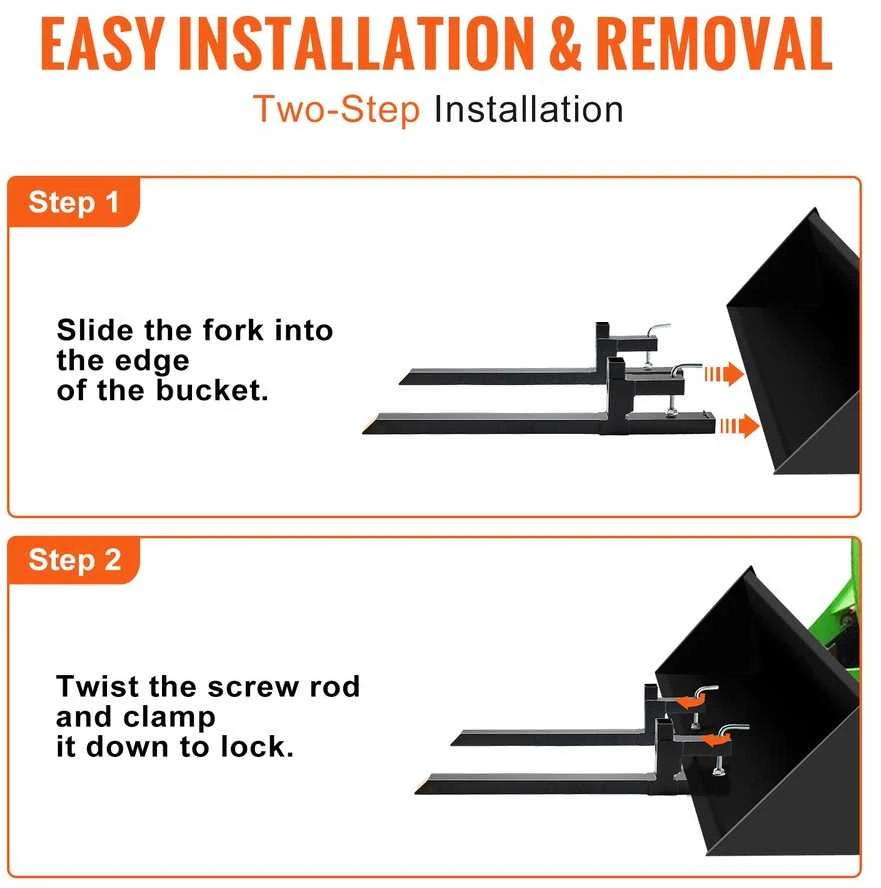 EASY INSTALLATION & REMOVAL

Two-Step Installation

Step 1

Slide the fork into the edge of the bucket.

Step 2

Twist the screw rod and clamp it down to lock.