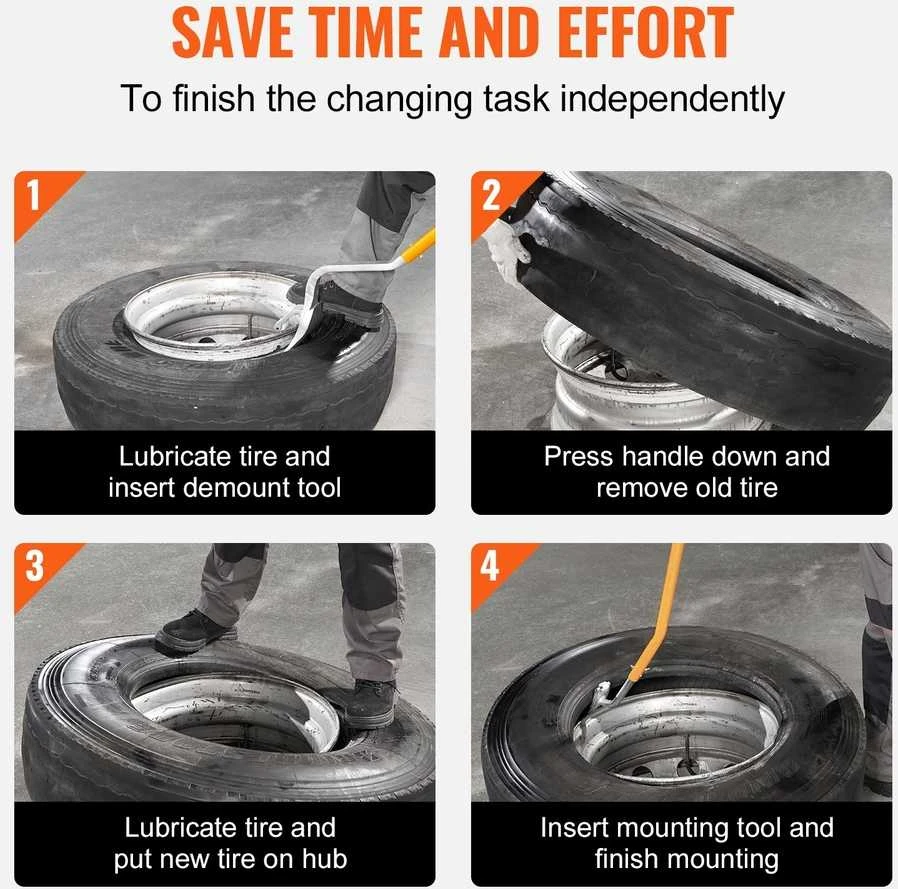 SAVE TIME AND EFFORT

To finish the changing task independently

1

Lubricate tire and insert demount tool

2

Press handle down and remove old tire

3

Lubricate tire and put new tire on hub

4

Insert mounting tool and finish mounting