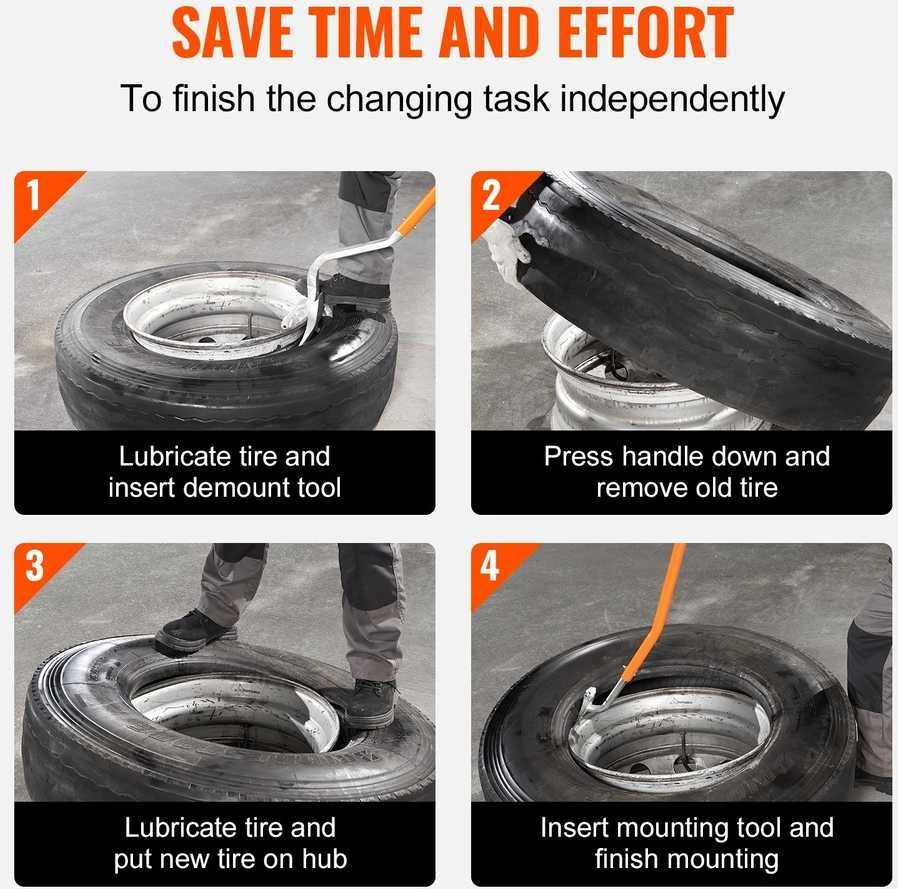 SAVE TIME AND EFFORT

To finish the changing task independently

1

Lubricate tire and insert demount tool

2

Press handle down and remove old tire

3

Lubricate tire and put new tire on hub

4

Insert mounting tool and finish mounting