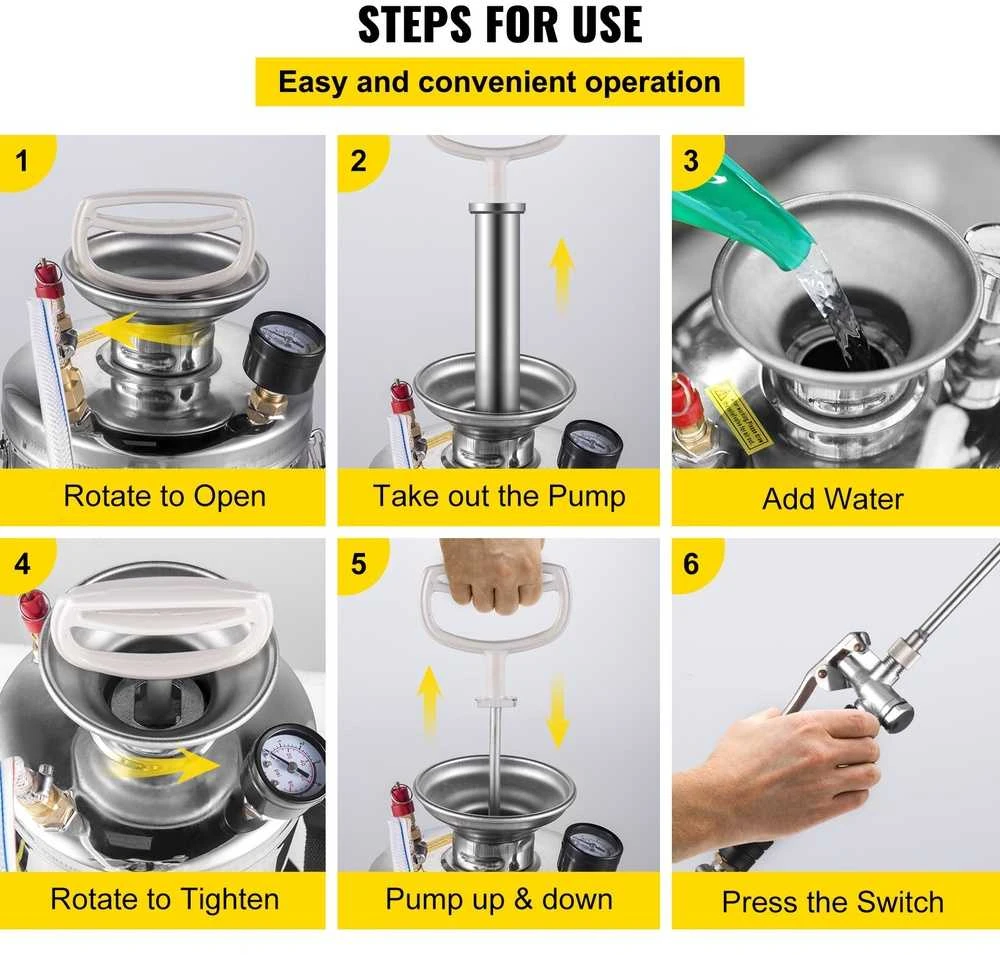 STEPS FOR USE

Easy and convenient operation

1
Rotate to Open

2
Take out the Pump

3
Add Water

4
Rotate to Tighten

5
Pump up & down

6
Press the Switch