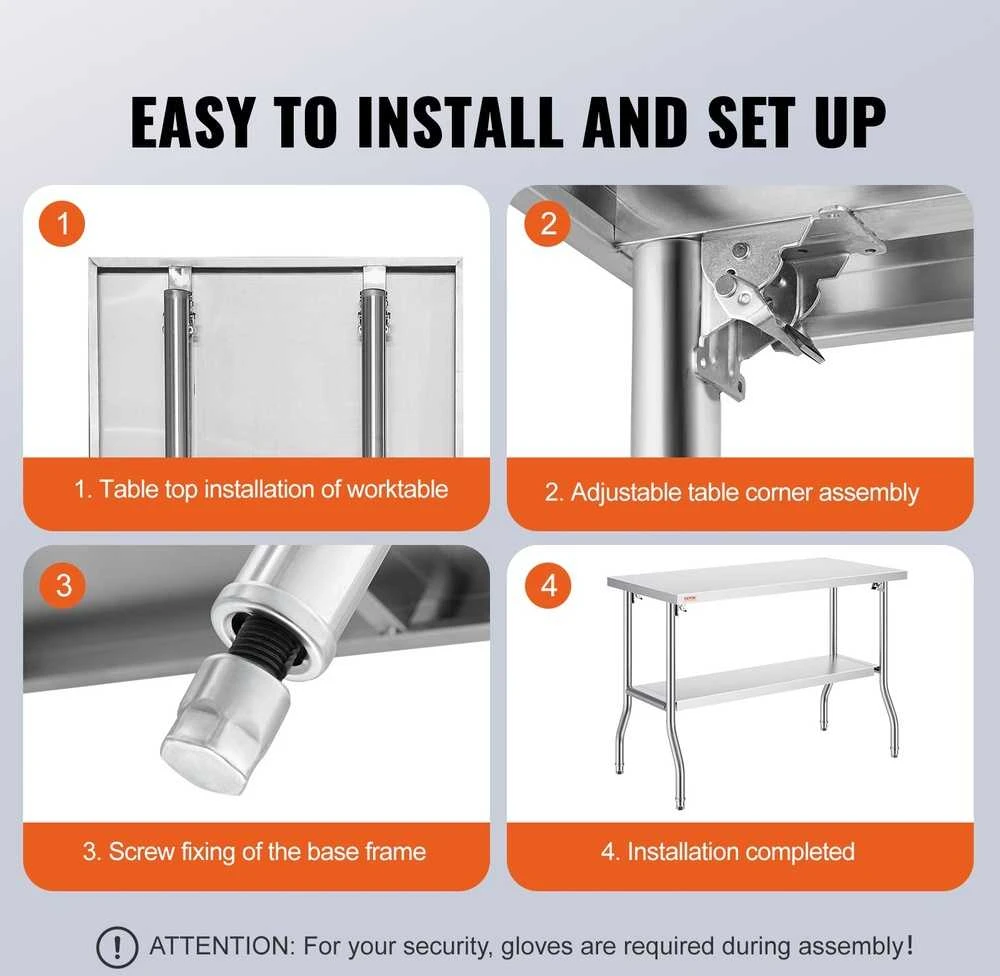 EASY TO INSTALL AND SET UP

1

1. Table top installation of worktable

2

2. Adjustable table corner assembly

3

3. Screw fixing of the base frame

4

4. Installation completed

! ATTENTION: For your security, gloves are required during assembly!