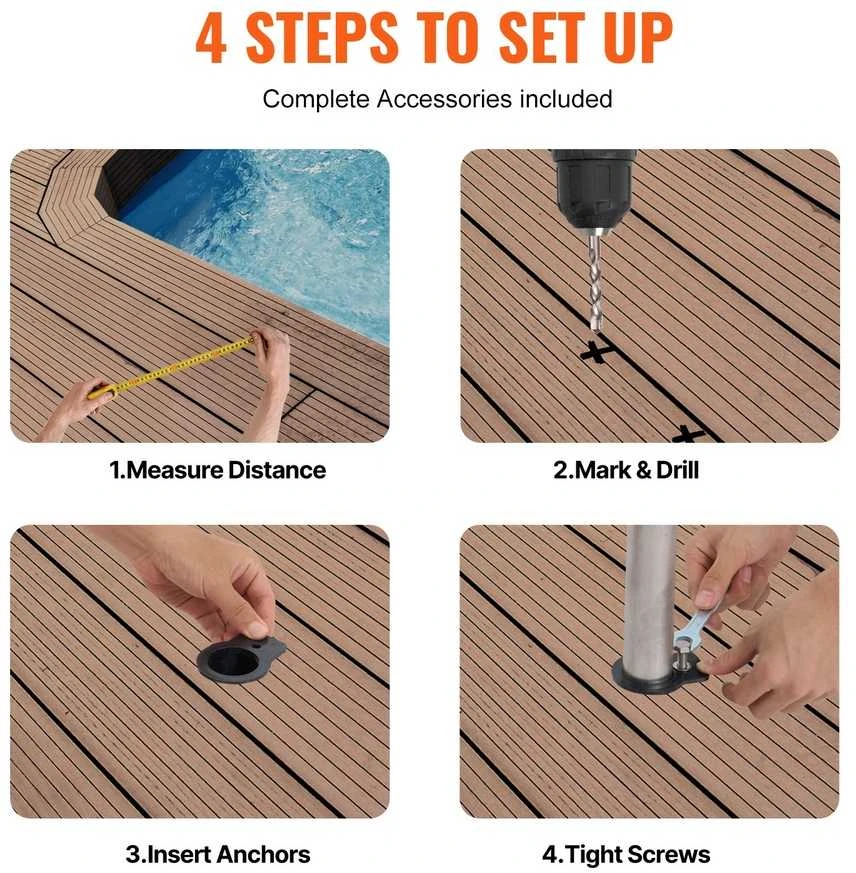 4 STEPS TO SET UP

Complete Accessories included

1.Measure Distance

2.Mark & Drill

3.Insert Anchors

4.Tight Screws