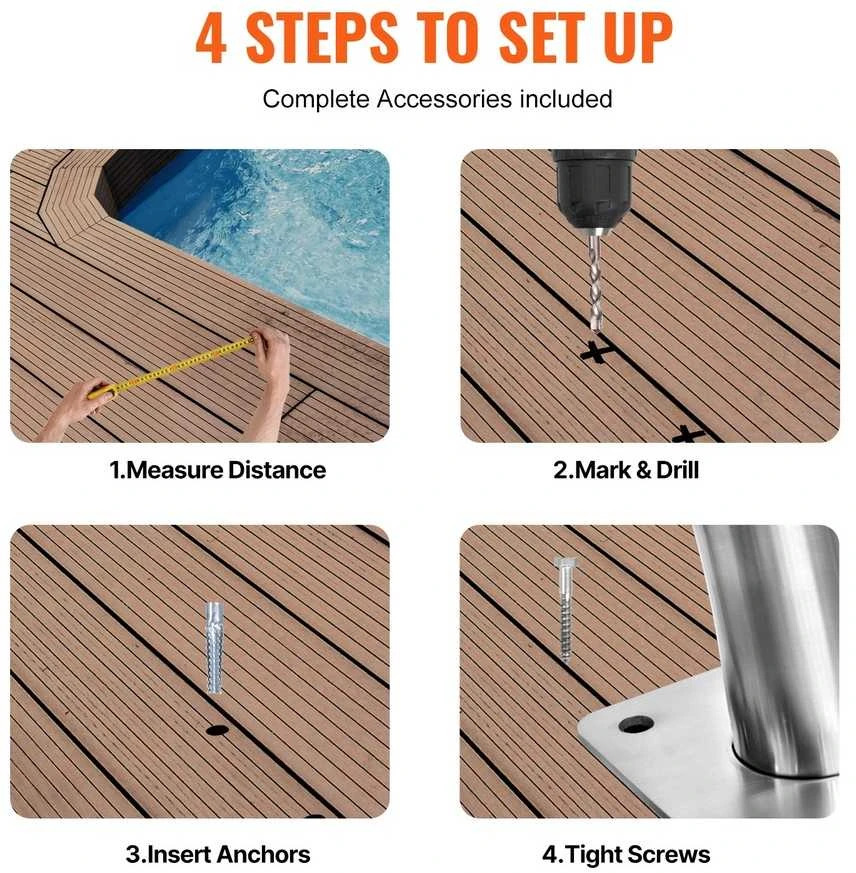 4 STEPS TO SET UP

Complete Accessories included

1.Measure Distance

2.Mark & Drill

3.Insert Anchors

4.Tight Screws