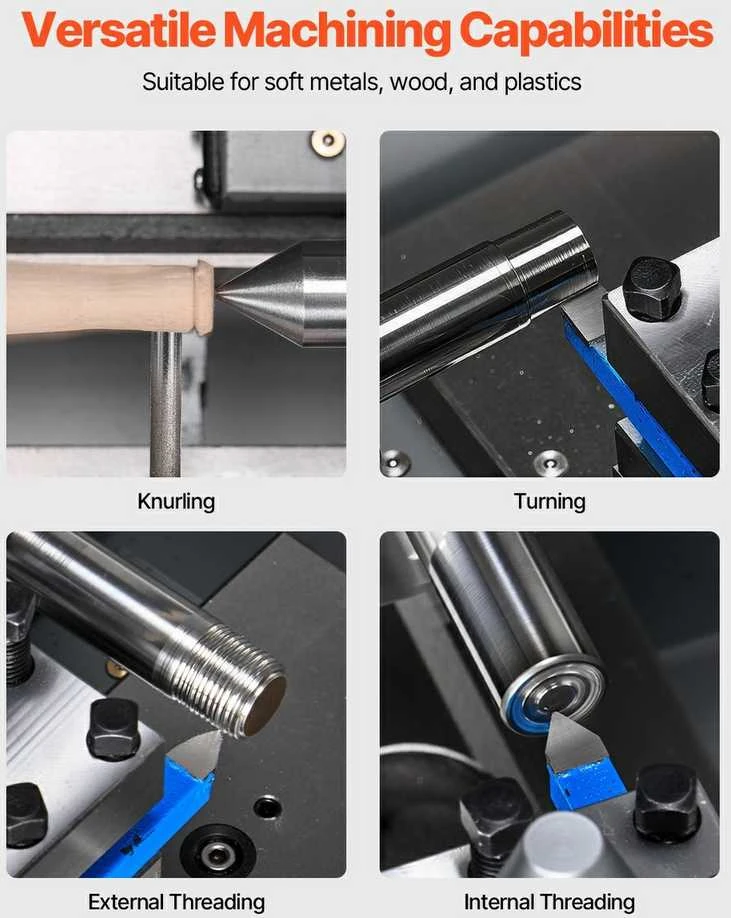 Versatile Machining Capabilities

Suitable for soft metals, wood, and plastics

Knurling

Turning

External Threading

Internal Threading