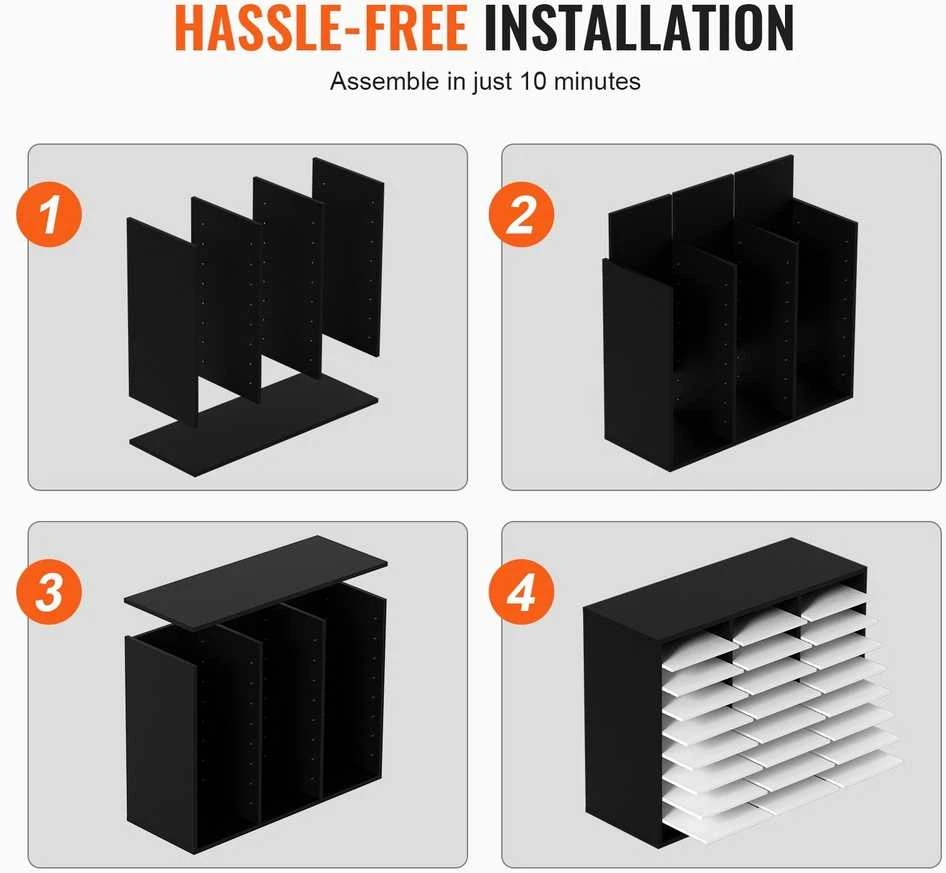 HASSLE-FREE INSTALLATION

Assemble in just 10 minutes

1

2

3

4