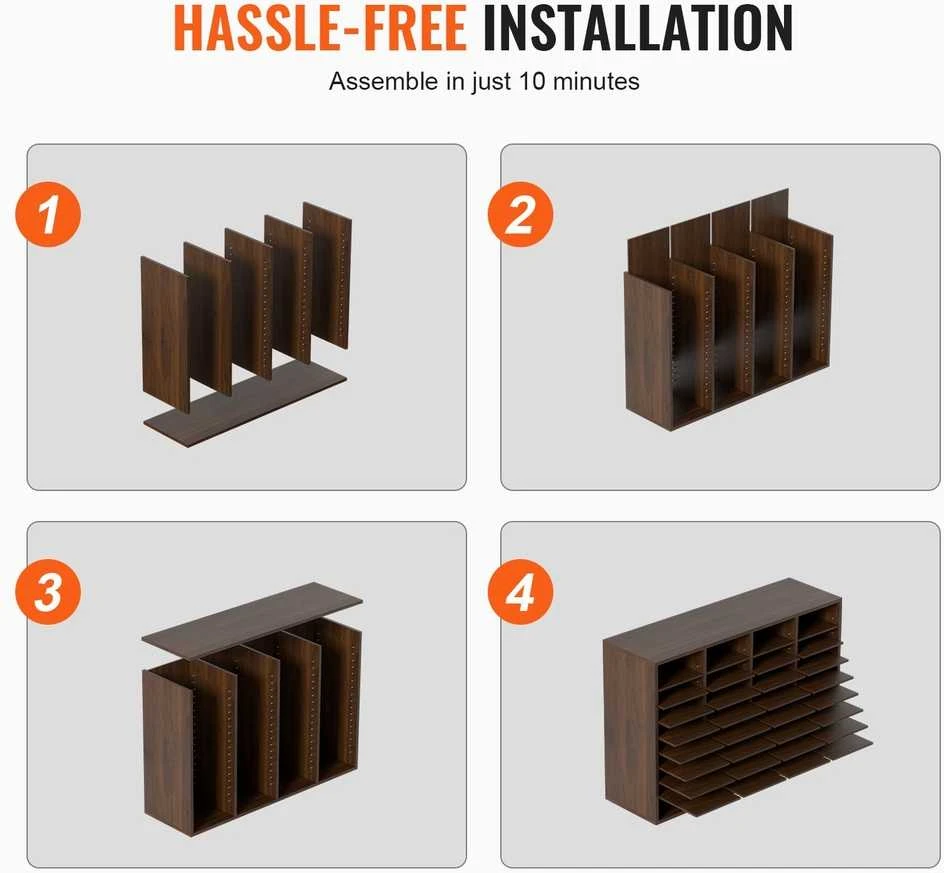 HASSLE-FREE INSTALLATION

Assemble in just 10 minutes

1

2

3

4