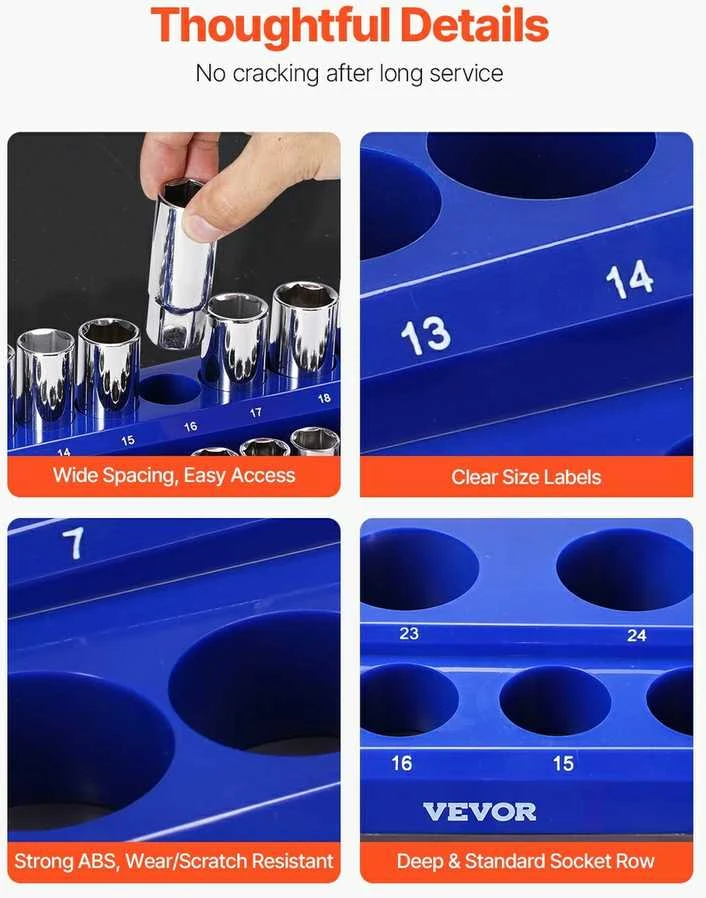 Thoughtful Details

No cracking after long service

14 15 16 17 18

Wide Spacing, Easy Access

13 14

Clear Size Labels

7

Strong ABS, Wear/Scratch Resistant

23 24

16 15

VEVOR

Deep & Standard Socket Row