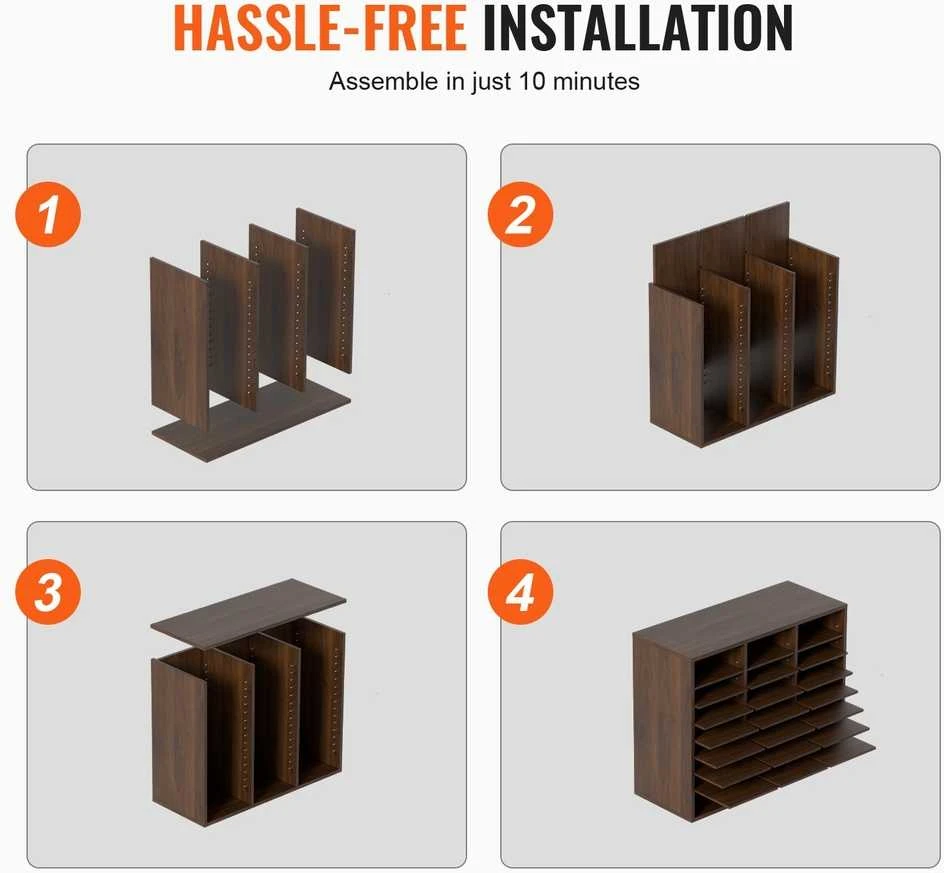 HASSLE-FREE INSTALLATION

Assemble in just 10 minutes

1

2

3

4